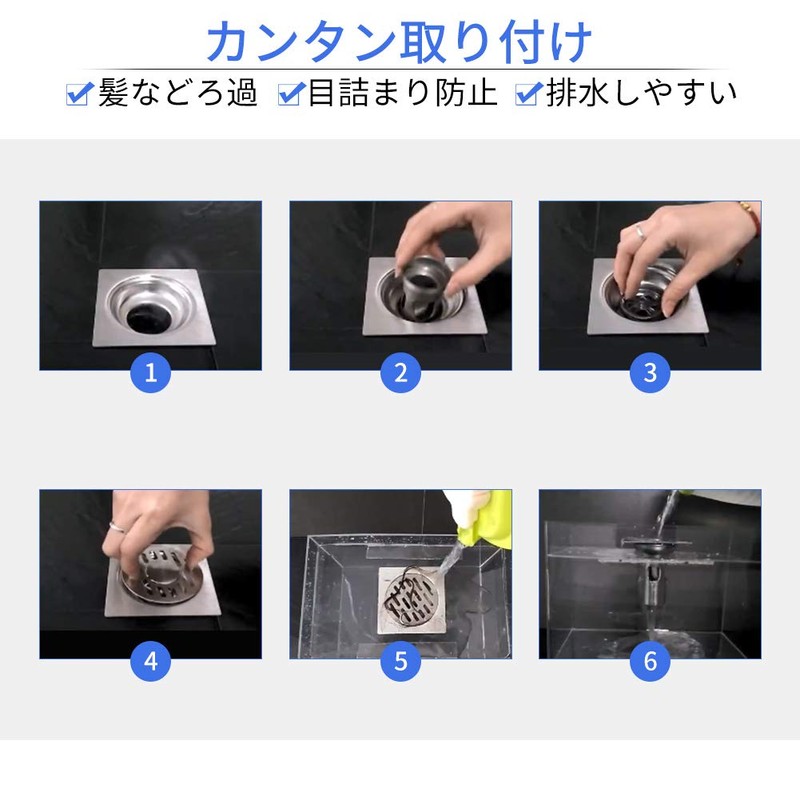 カンタン取り付け

髪などろ過 目詰まり防止 排水しやすい

1

2

3

4

5

6