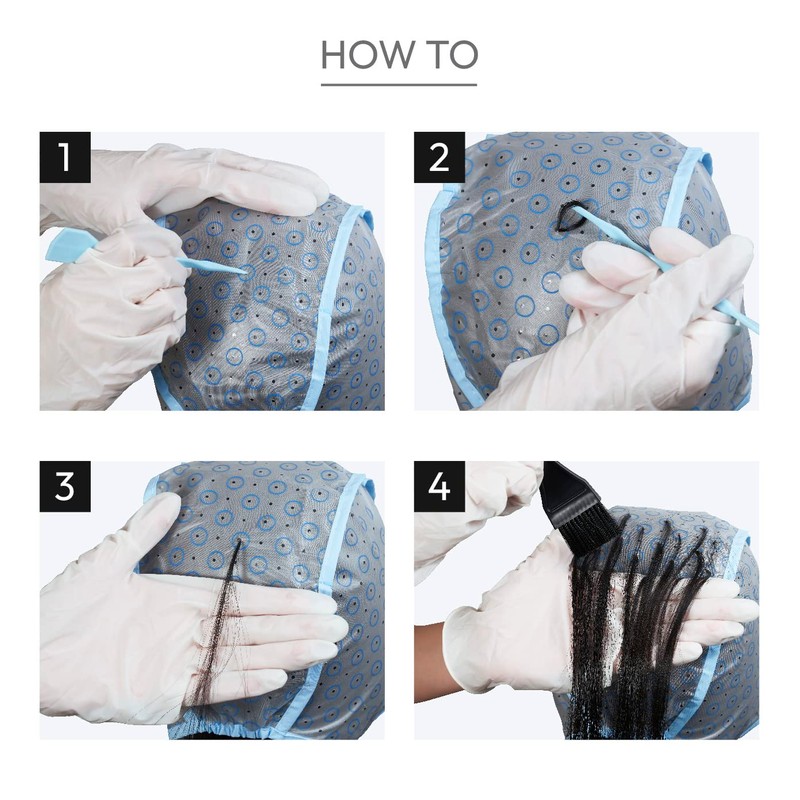 HOW TO

1

2

3

4