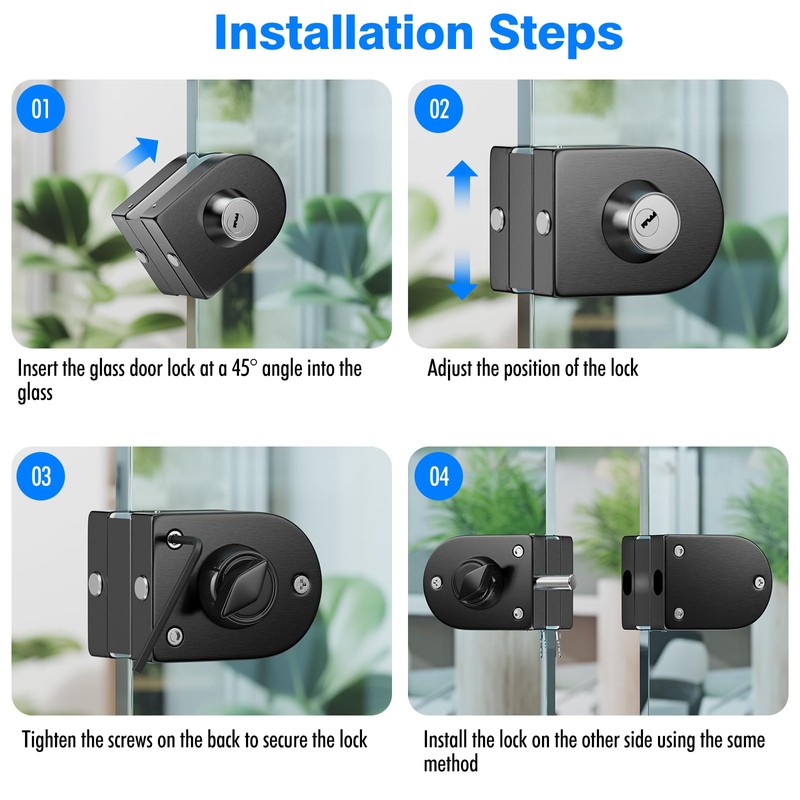 Installation Steps

01

Insert the glass door lock at a 45° angle into the glass

02

Adjust the position of the lock

03

Tighten the screws on the back to secure the lock

04

Install the lock on the other side using the same method