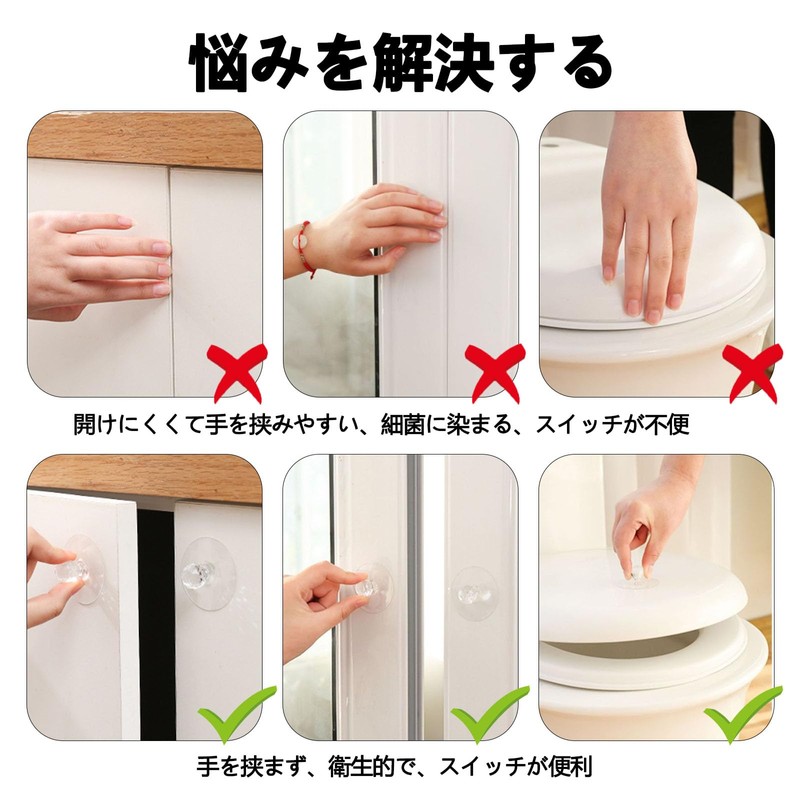 悩みを解決する

開けにくくて手を挟みやすい、細菌に染まる、スイッチが不便

手を挟まず、衛生的で、スイッチが便利