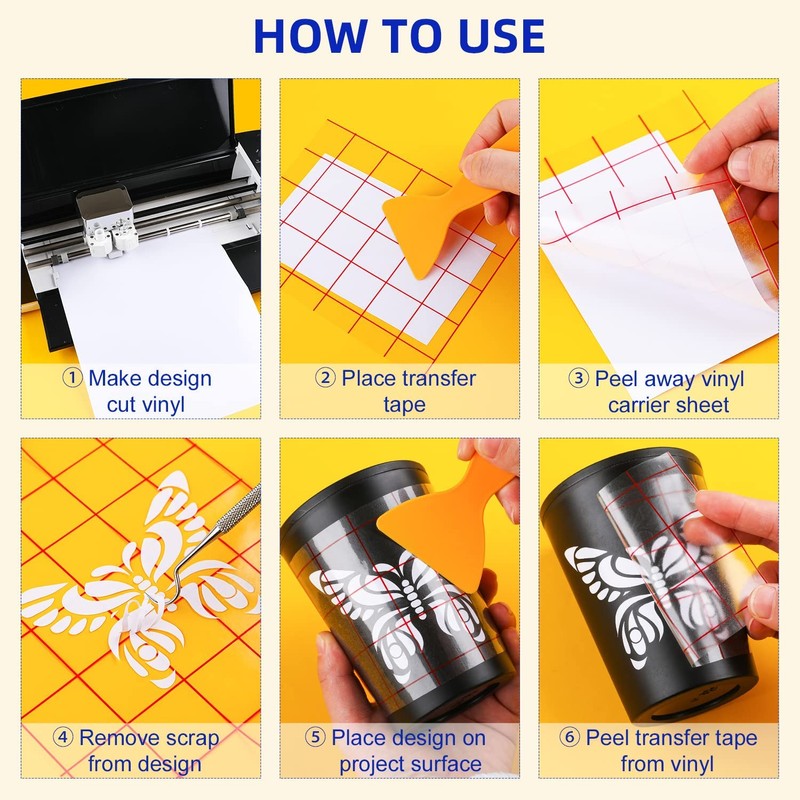 HOW TO USE

① Make design cut vinyl

② Place transfer tape

③ Peel away vinyl carrier sheet

④ Remove scrap from design

⑤ Place design on project surface

⑥ Peel transfer tape from vinyl