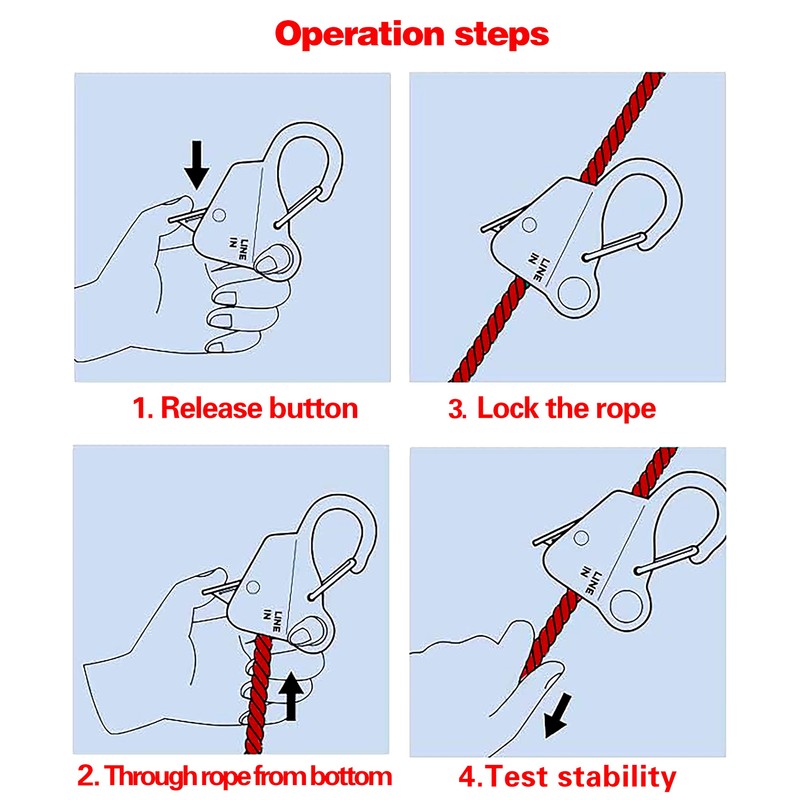 Operation steps

LINE IN

1. Release button

LINE IN

3. Lock the rope

LINE IN

2. Through rope from bottom

LINE IN

4.Test stability