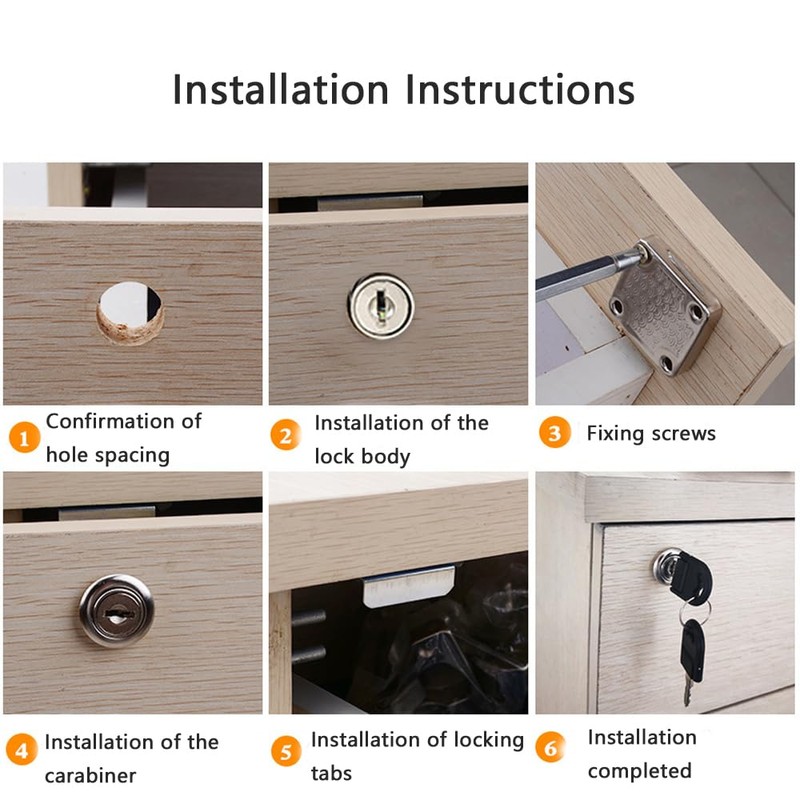 Installation Instructions

1 Confirmation of hole spacing

2 Installation of the lock body

3 Fixing screws

4 Installation of the carabiner

5 Installation of locking tabs

6 Installation completed