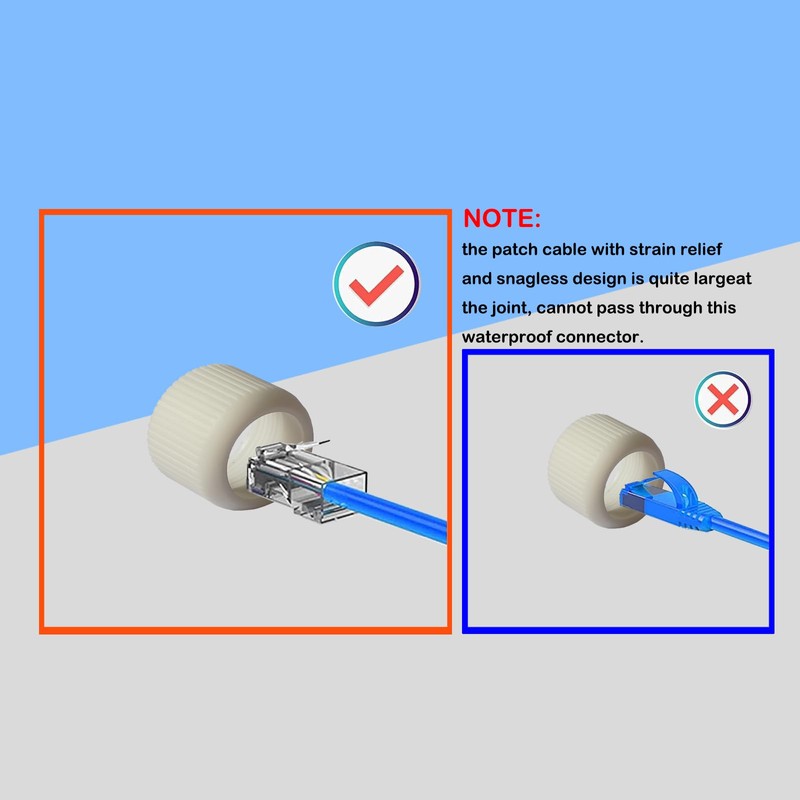 NOTE:
the patch cable with strain relief and snagless design is quite largeat the joint, cannot pass through this waterproof connector.