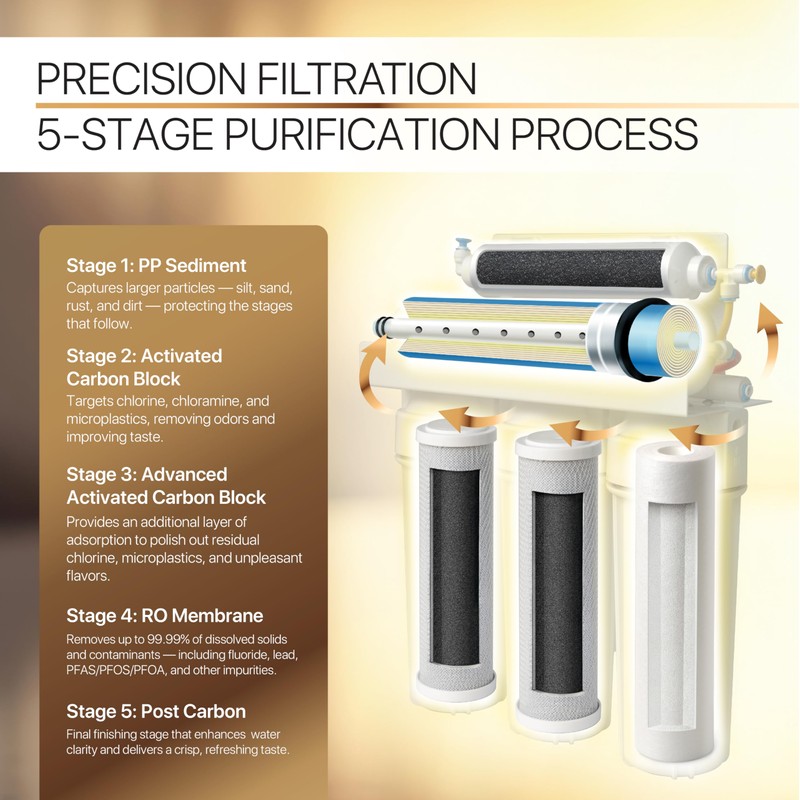 PRECISION FILTRATION
5-STAGE PURIFICATION PROCESS

Stage 1: PP Sediment
Captures larger particles — silt, sand, rust, and dirt — protecting the stages that follow.

Stage 2: Activated Carbon Block
Targets chlorine, chloramine, and microplastics, removing odors and improving taste.

Stage 3: Advanced Activated Carbon Block
Provides an additional layer of adsorption to polish out residual chlorine, microplastics, and unpleasant flavors.

Stage 4: RO Membrane
Removes up to 99.99% of dissolved solids and contaminants — including fluoride, lead, PFAS/PFOS/PFOA, and other impurities.

Stage 5: Post Carbon
Final finishing stage that enhances water clarity and delivers a crisp, refreshing taste.