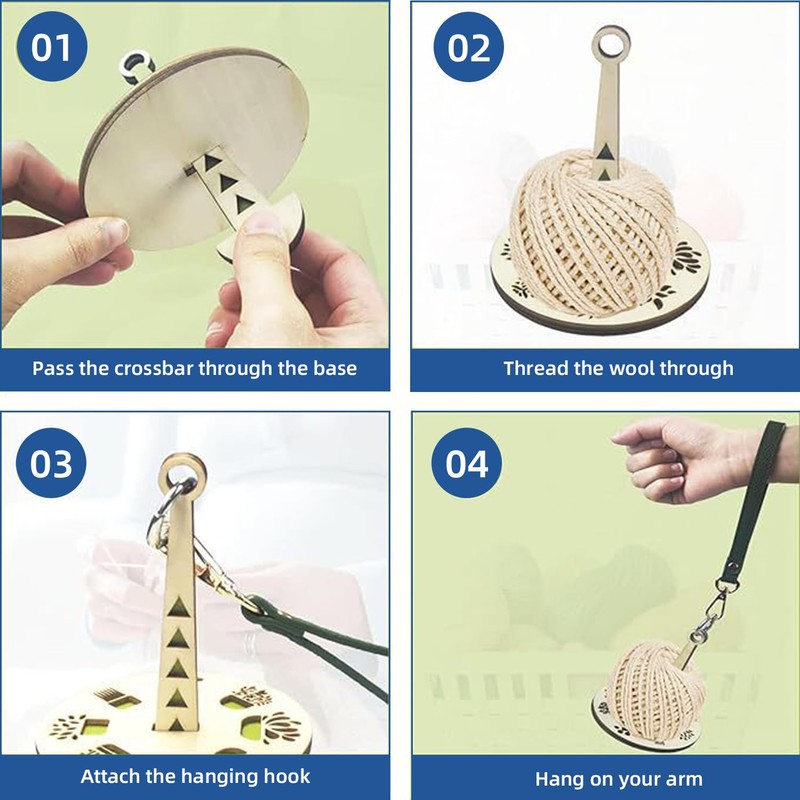 01

Pass the crossbar through the base

02

Thread the wool through

03

Attach the hanging hook

04

Hang on your arm