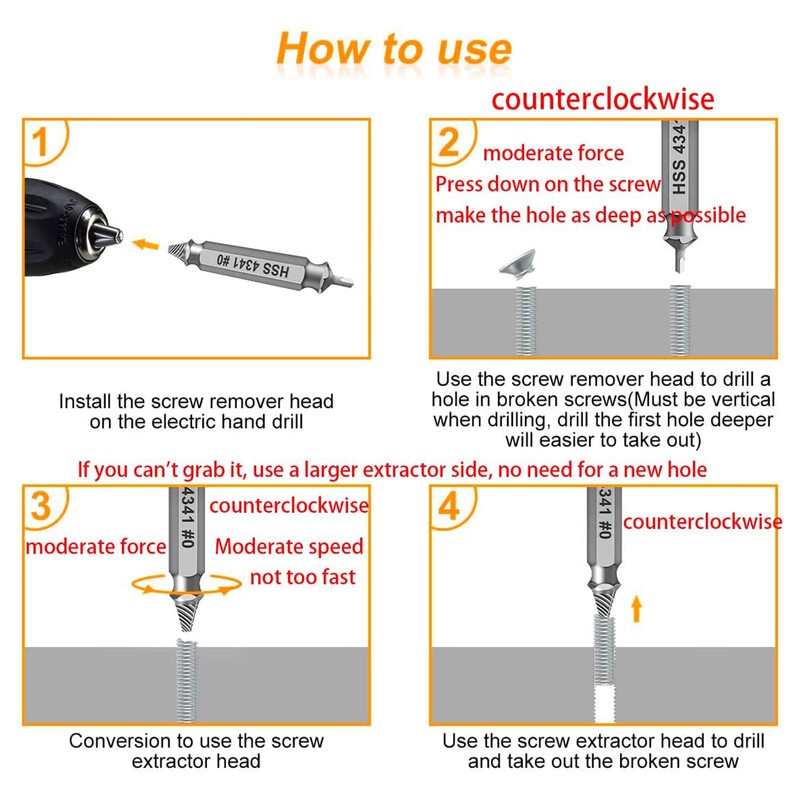 How to use

1

HSS 4341 #0

Install the screw remover head on the electric hand drill

counterclockwise

2

moderate force

Press down on the screw

make the hole as deep as possible

HSS 434

Use the screw remover head to drill a hole in broken screws(Must be vertical when drilling, drill the first hole deeper will easier to take out)

If you can't grab it, use a larger extractor side, no need for a new hole

3

4341 #0

counterclockwise

moderate force

Moderate speed

not too fast

Conversion to use the screw extractor head

4

341 #0

counterclockwise

Use the screw extractor head to drill and take out the broken screw