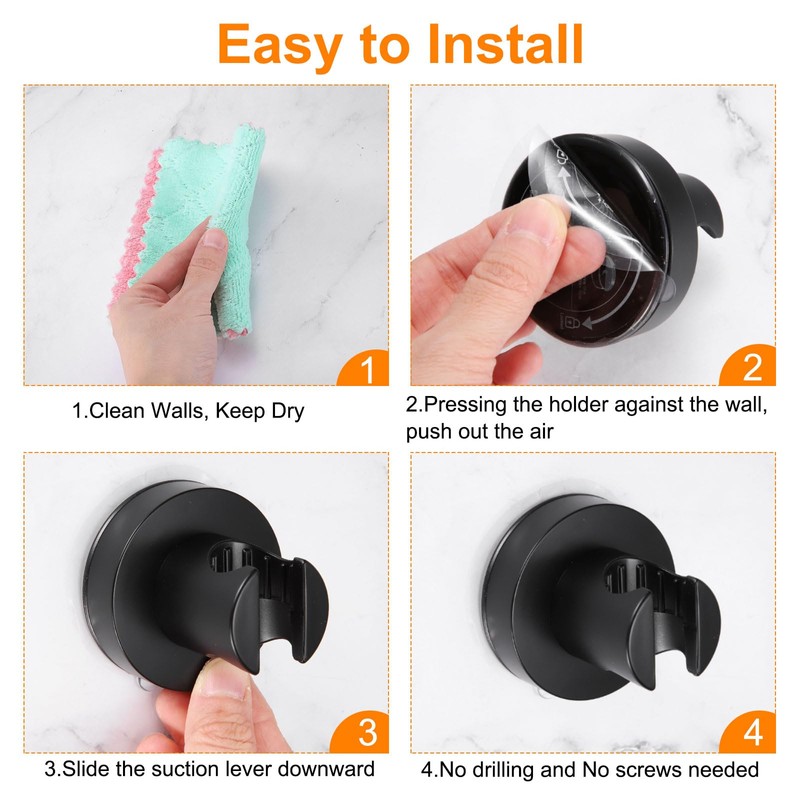 Easy to Install

1

1.Clean Walls, Keep Dry

2

2.Pressing the holder against the wall, push out the air

3

3.Slide the suction lever downward

4

4.No drilling and No screws needed