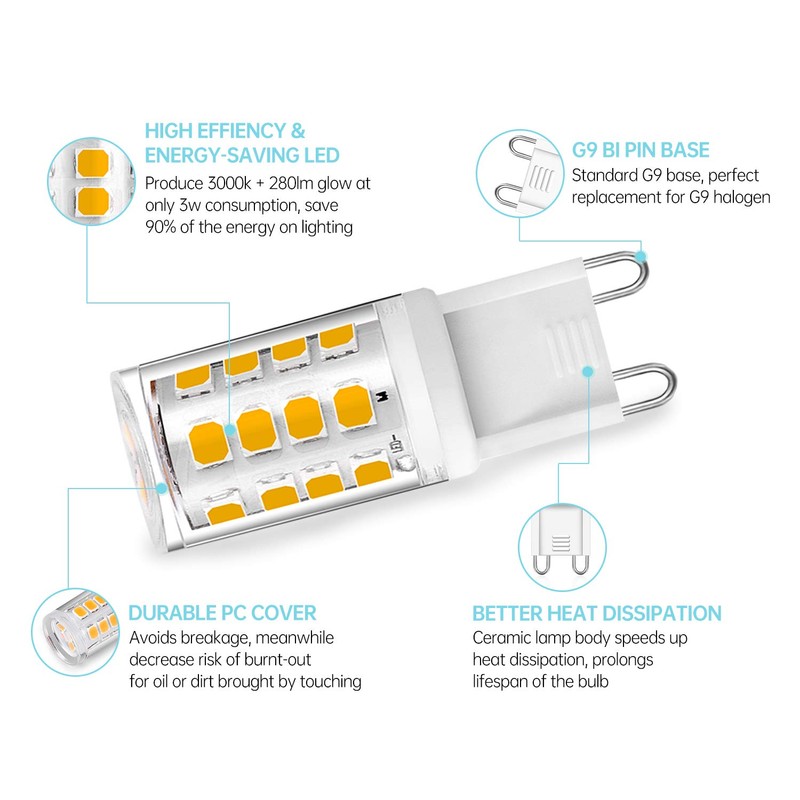 HIGH EFFIENCY & ENERGY-SAVING LED
Produce 3000k + 280lm glow at only 3w consumption, save 90% of the energy on lighting

G9 BI PIN BASE
Standard G9 base, perfect replacement for G9 halogen

DURABLE PC COVER
Avoids breakage, meanwhile decrease risk of burnt-out for oil or dirt brought by touching

BETTER HEAT DISSIPATION
Ceramic lamp body speeds up heat dissipation, prolongs lifespan of the bulb