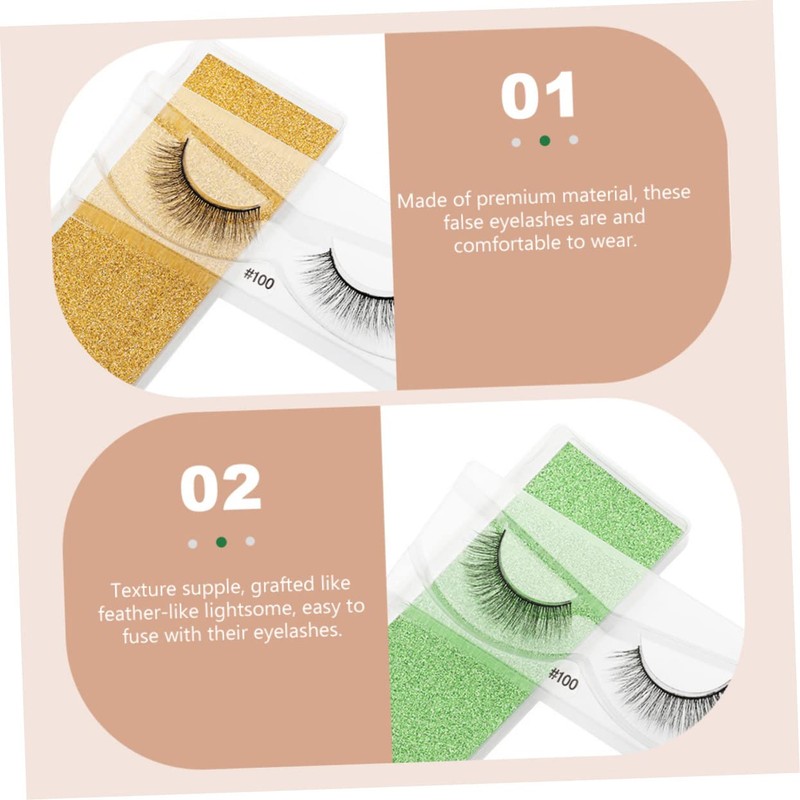 #100

01

Made of premium material, these false eyelashes are and comfortable to wear.

02

Texture supple, grafted like feather-like lightsome, easy to fuse with their eyelashes.

#100