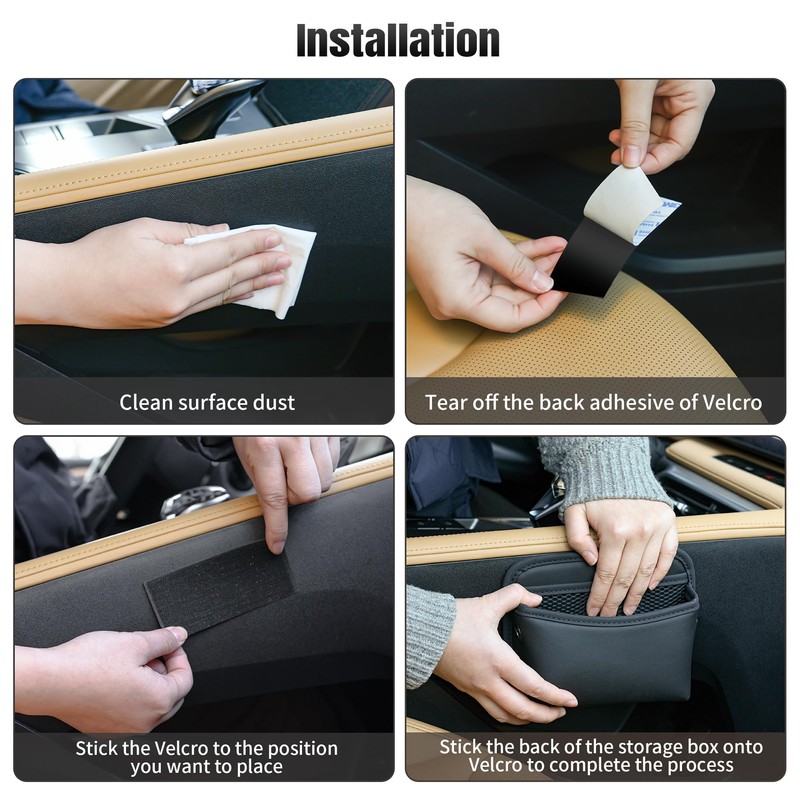 Installation

Clean surface dust

Tear off the back adhesive of Velcro

Stick the Velcro to the position you want to place

Stick the back of the storage box onto Velcro to complete the process