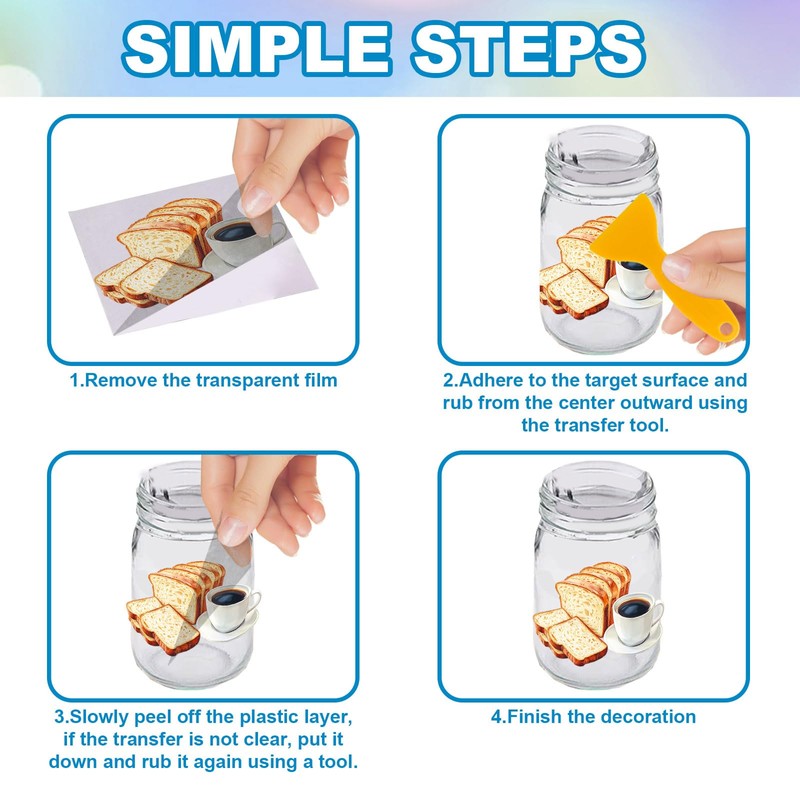 SIMPLE STEPS

1.Remove the transparent film

2.Adhere to the target surface and rub from the center outward using the transfer tool.

3.Slowly peel off the plastic layer, if the transfer is not clear, put it down and rub it again using a tool.

4.Finish the decoration