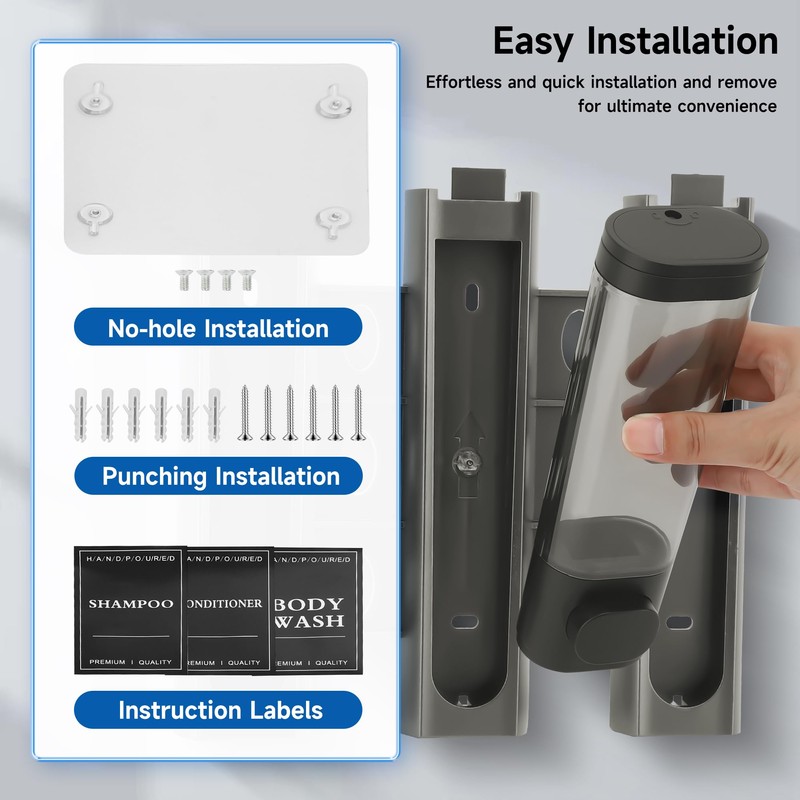 Easy Installation

Effortless and quick installation and remove for ultimate convenience

No-hole Installation

Punching Installation

H/A/N/D/P/O/U/R/E/D
SHAMPOO
PREMIUM | QUALITY

A/N/D/P/O/U/R/E/D
ONDITIONER
REMIUM | QUALITY

A/N/D/P/O/U/R/E/D
BODY WASH
EMIUM | QUALITY

Instruction Labels