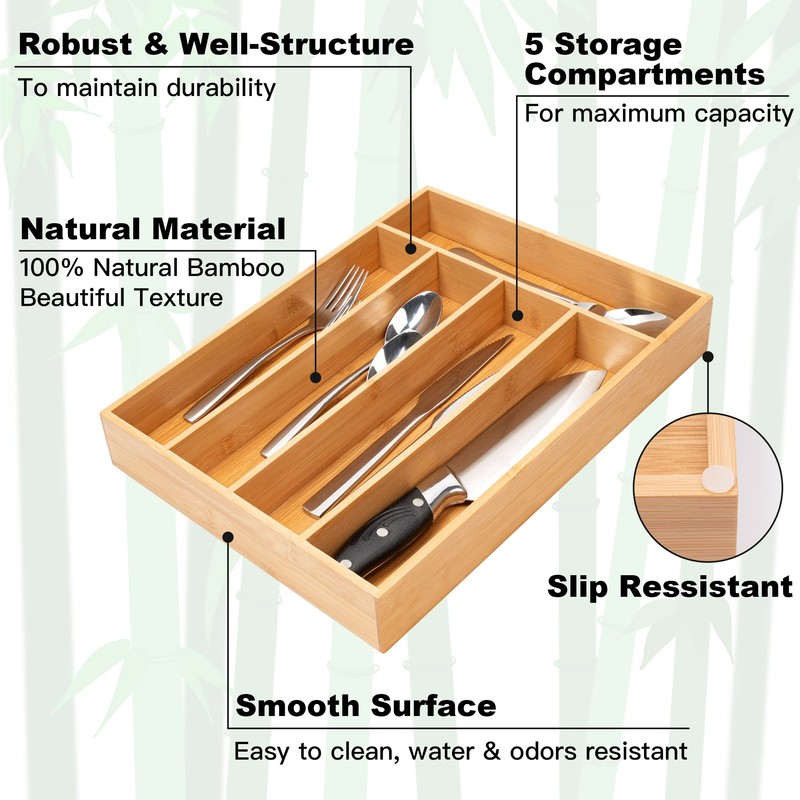 Robust & Well-Structure
To maintain durability

5 Storage Compartments
For maximum capacity

Natural Material
100% Natural Bamboo
Beautiful Texture

Slip Ressistant

Smooth Surface
Easy to clean, water & odors resistant