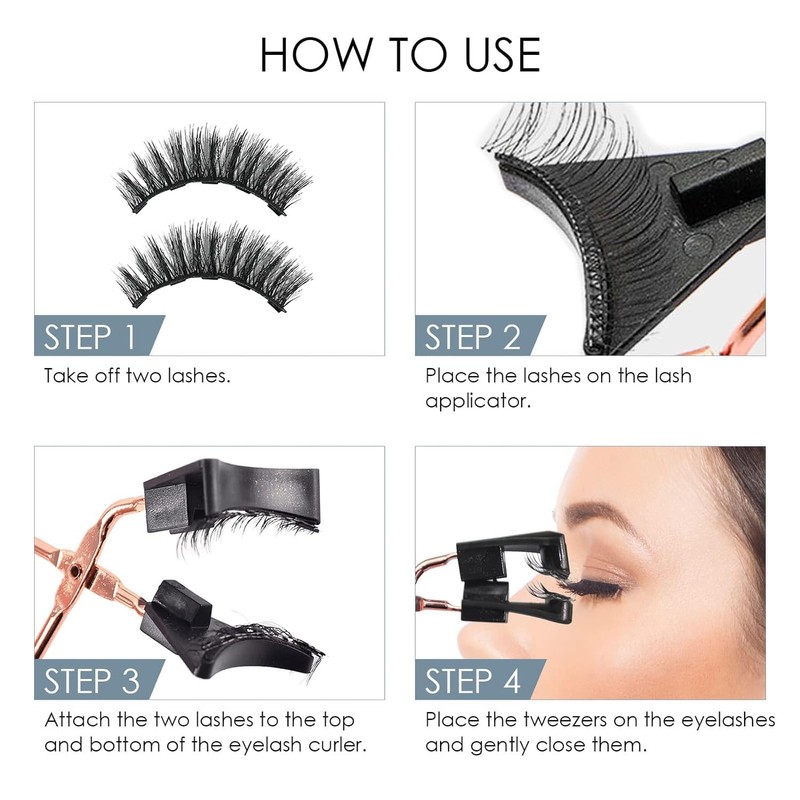 HOW TO USE

STEP 1

Take off two lashes.

STEP 2

Place the lashes on the lash applicator.

STEP 3

Attach the two lashes to the top and bottom of the eyelash curler.

STEP 4

Place the tweezers on the eyelashes and gently close them.