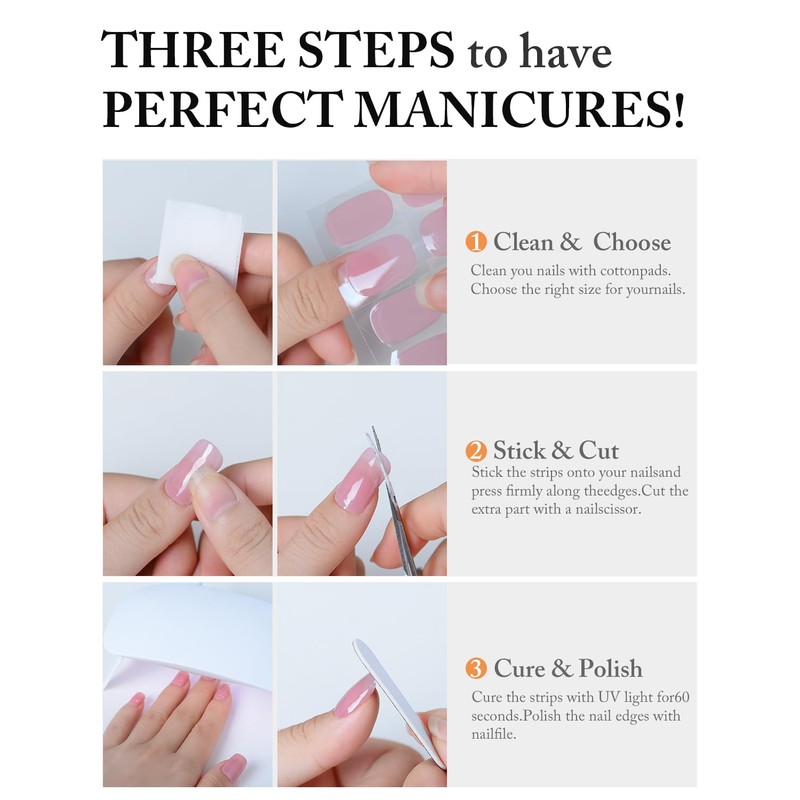 THREE STEPS to have PERFECT MANICURES!

1 Clean & Choose
Clean you nails with cottonpads. Choose the right size for yournails.

2 Stick & Cut
Stick the strips onto your nailsand press firmly along theedges.Cut the extra part with a nailscissor.

3 Cure & Polish
Cure the strips with UV light for60 seconds.Polish the nail edges with nailfile.