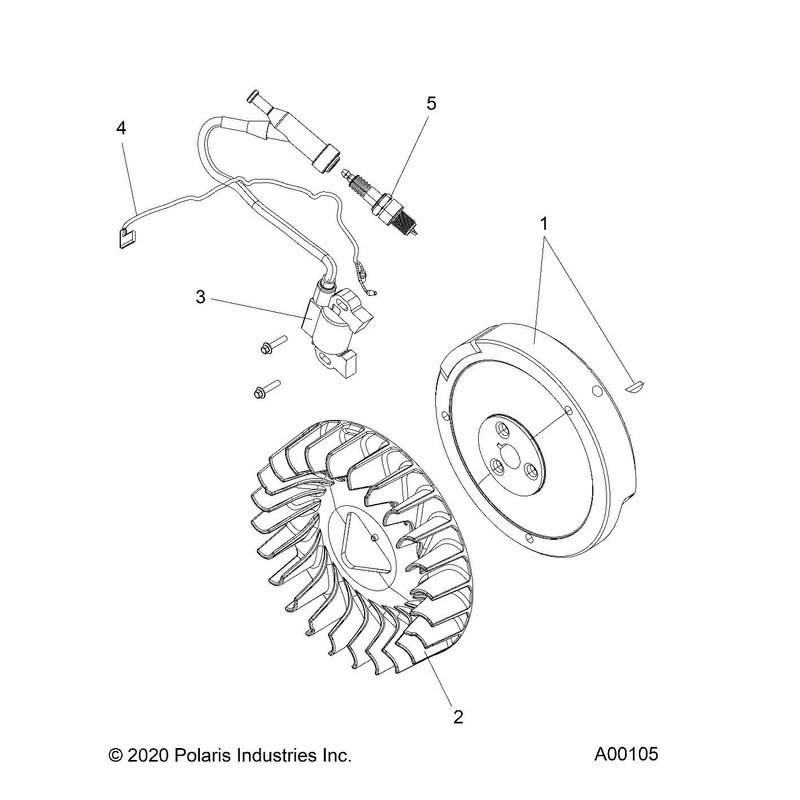 4

5

1

3

2

© 2020 Polaris Industries Inc.

A00105