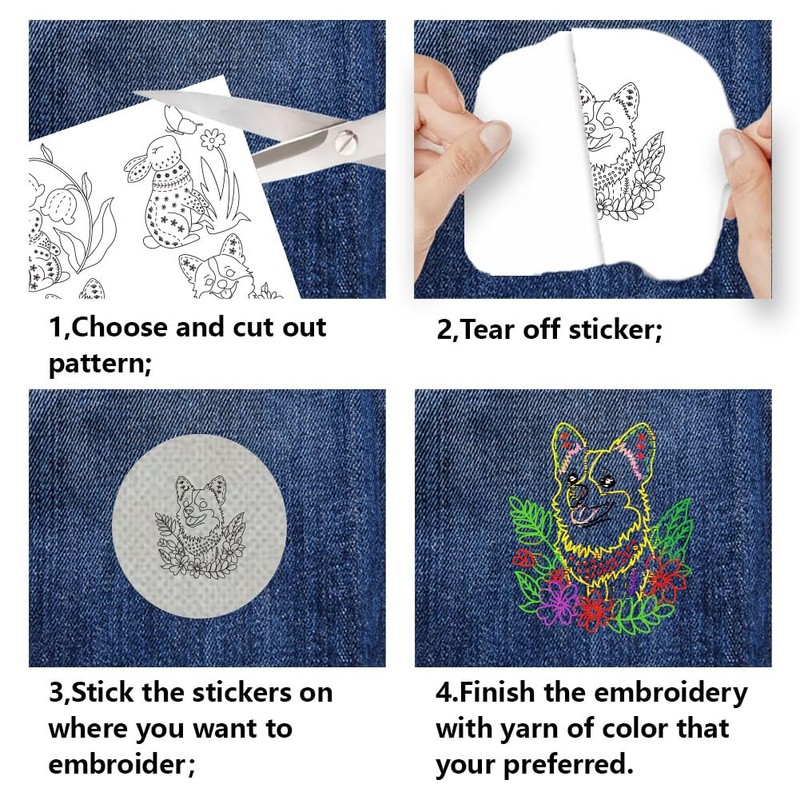 1,Choose and cut out pattern;

2,Tear off sticker;

3,Stick the stickers on where you want to embroider;

4.Finish the embroidery with yarn of color that your preferred.