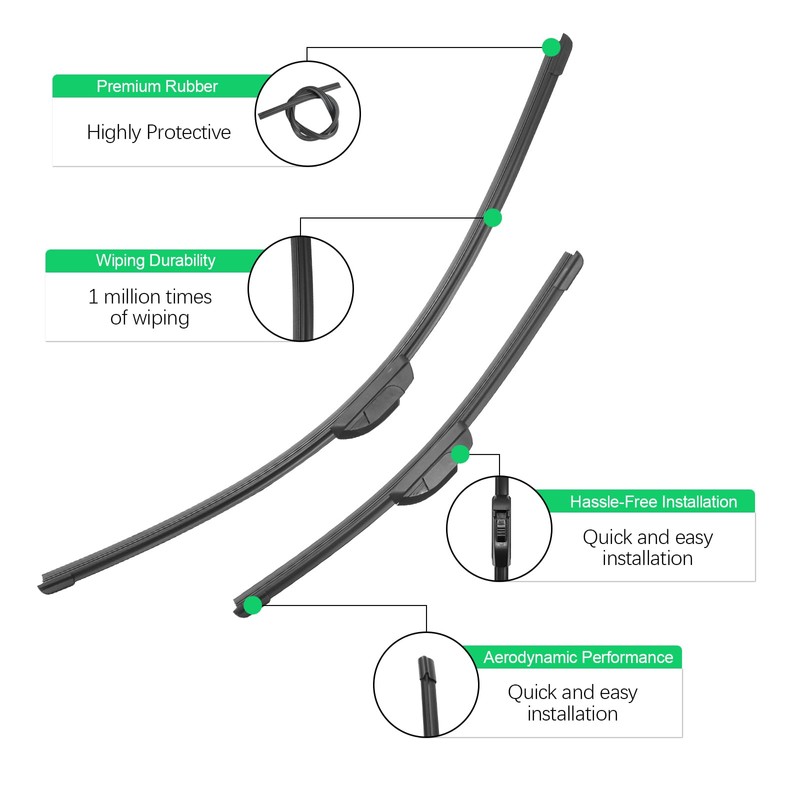 Premium Rubber

Highly Protective

Wiping Durability

1 million times of wiping

Hassle-Free Installation

Quick and easy installation

Aerodynamic Performance

Quick and easy installation