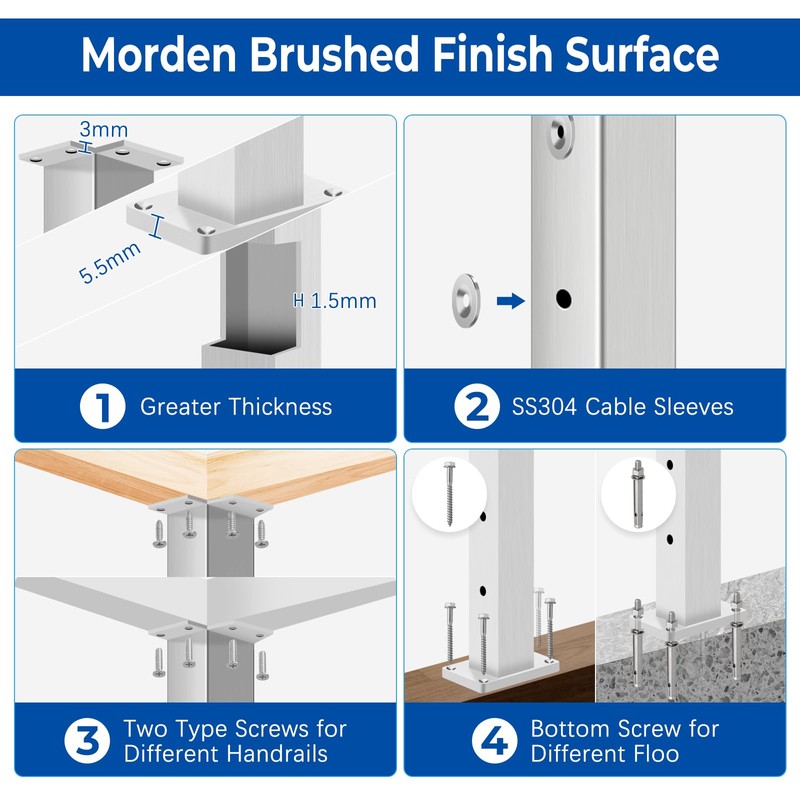 Morden Brushed Finish Surface

3mm

5.5mm

1.5mm

1 Greater Thickness

2 SS304 Cable Sleeves

3 Two Type Screws for Different Handrails

4 Bottom Screw for Different Floo