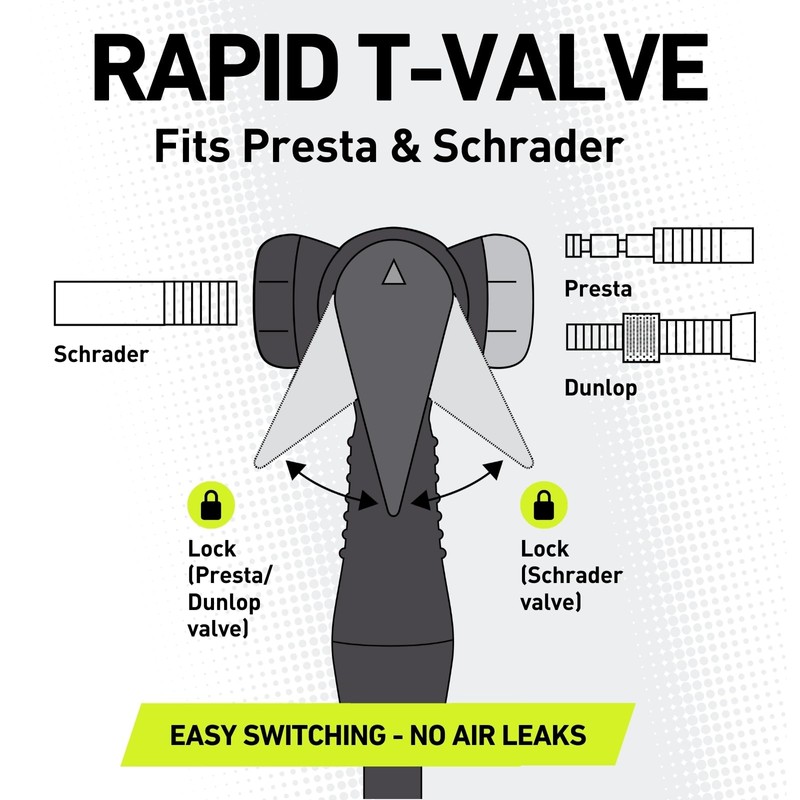 RAPID T-VALVE
Fits Presta & Schrader

Schrader

Presta

Dunlop

Lock (Presta/ Dunlop valve)

Lock (Schrader valve)

EASY SWITCHING - NO AIR LEAKS