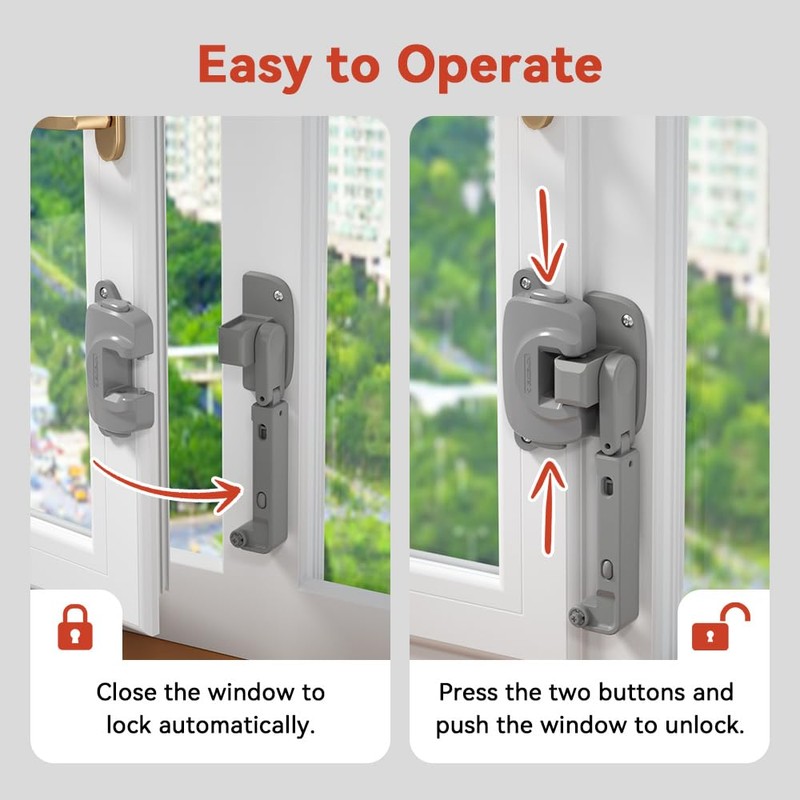 Easy to Operate

Close the window to lock automatically.

Press the two buttons and push the window to unlock.