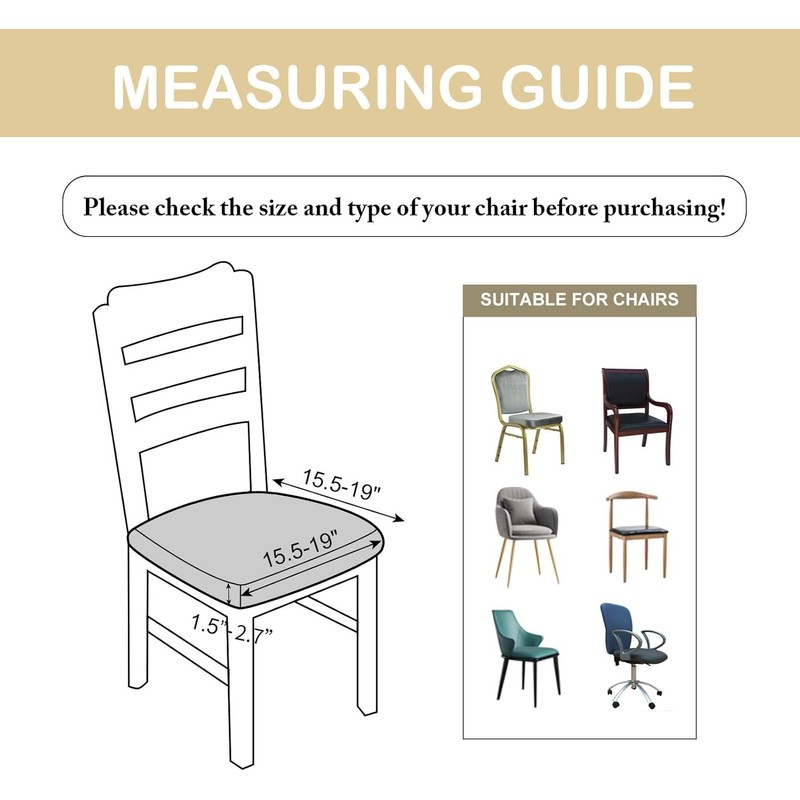 MEASURING GUIDE

Please check the size and type of your chair before purchasing!

15.5-19"

15.5-19"

1.5"-2.7"

SUITABLE FOR CHAIRS