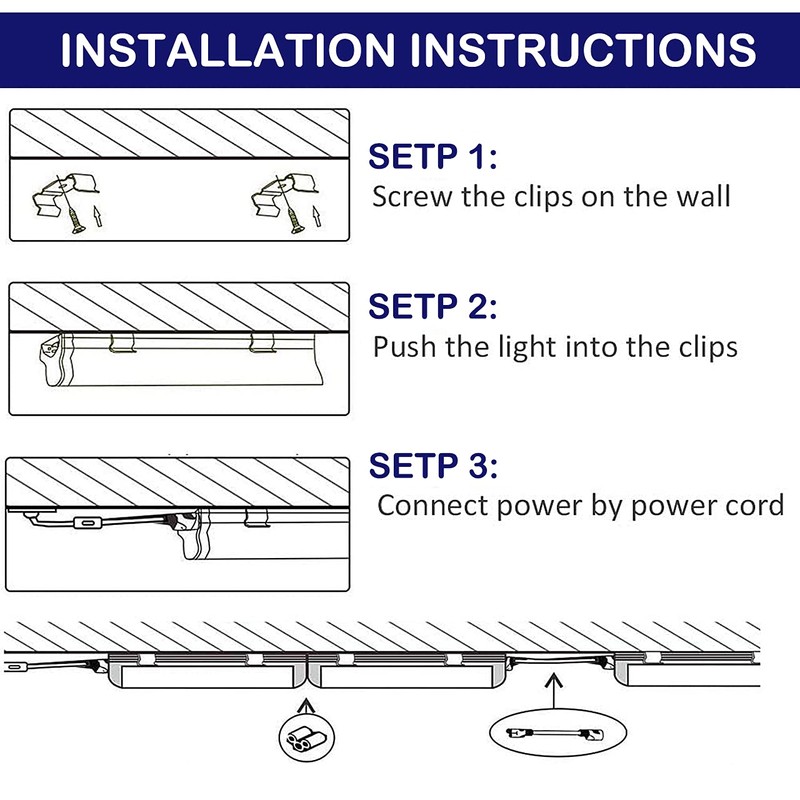 INSTALLATION INSTRUCTIONS

SETP 1:
Screw the clips on the wall

SETP 2:
Push the light into the clips

SETP 3:
Connect power by power cord