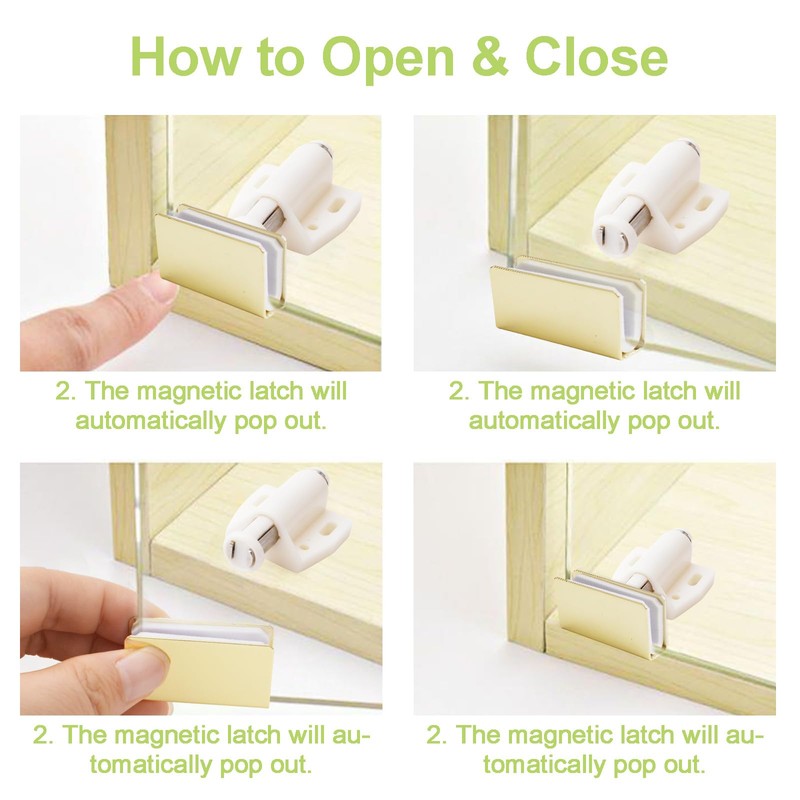 How to Open & Close

2. The magnetic latch will automatically pop out.

2. The magnetic latch will automatically pop out.

2. The magnetic latch will automatically pop out.

2. The magnetic latch will automatically pop out.