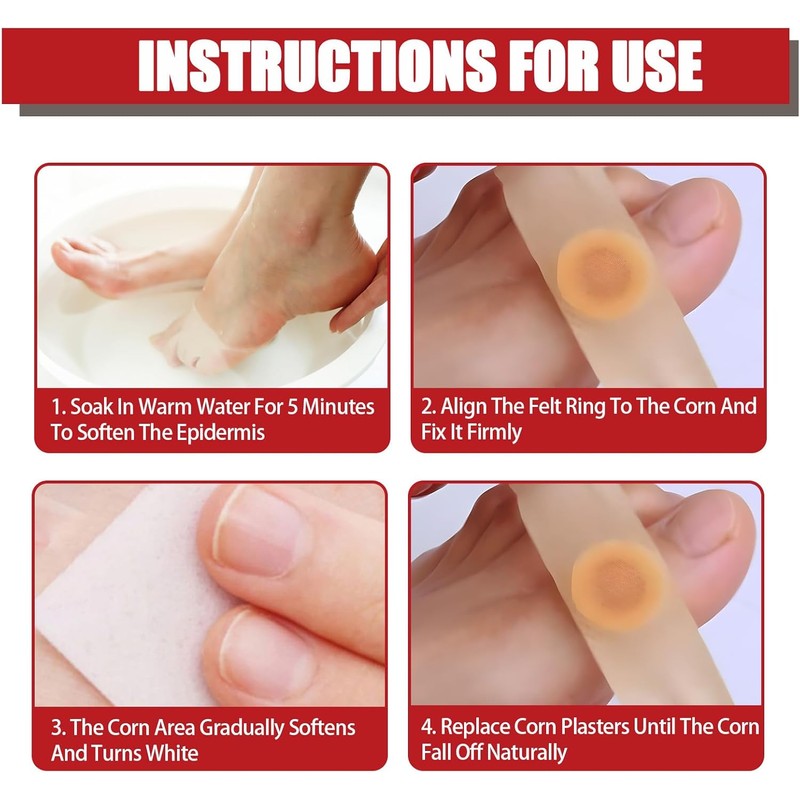 INSTRUCTIONS FOR USE

1. Soak In Warm Water For 5 Minutes To Soften The Epidermis

2. Align The Felt Ring To The Corn And Fix It Firmly

3. The Corn Area Gradually Softens And Turns White

4. Replace Corn Plasters Until The Corn Fall Off Naturally