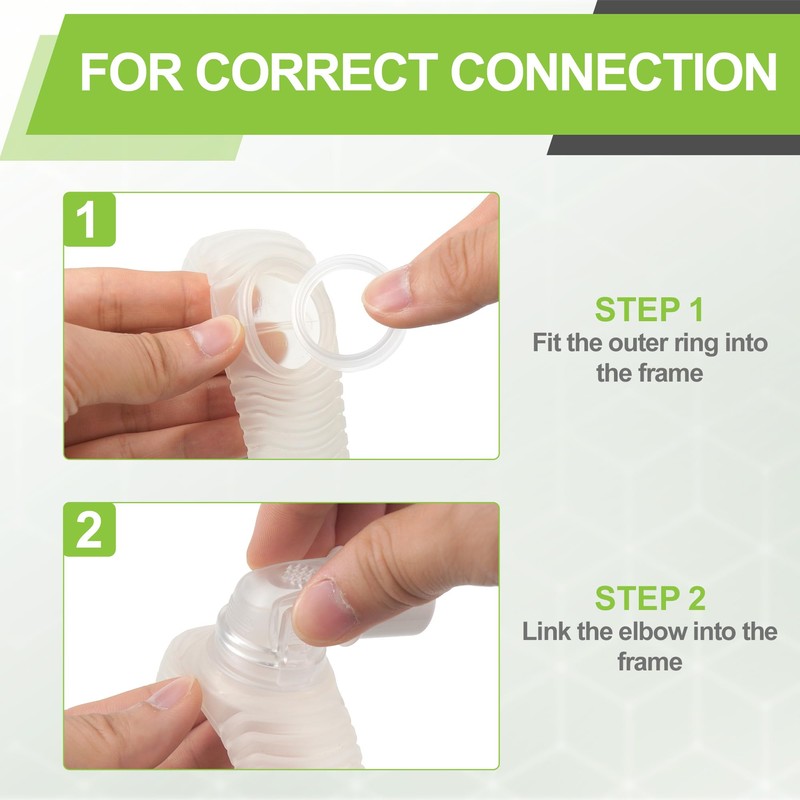 FOR CORRECT CONNECTION

1

STEP 1
Fit the outer ring into the frame

2

STEP 2
Link the elbow into the frame