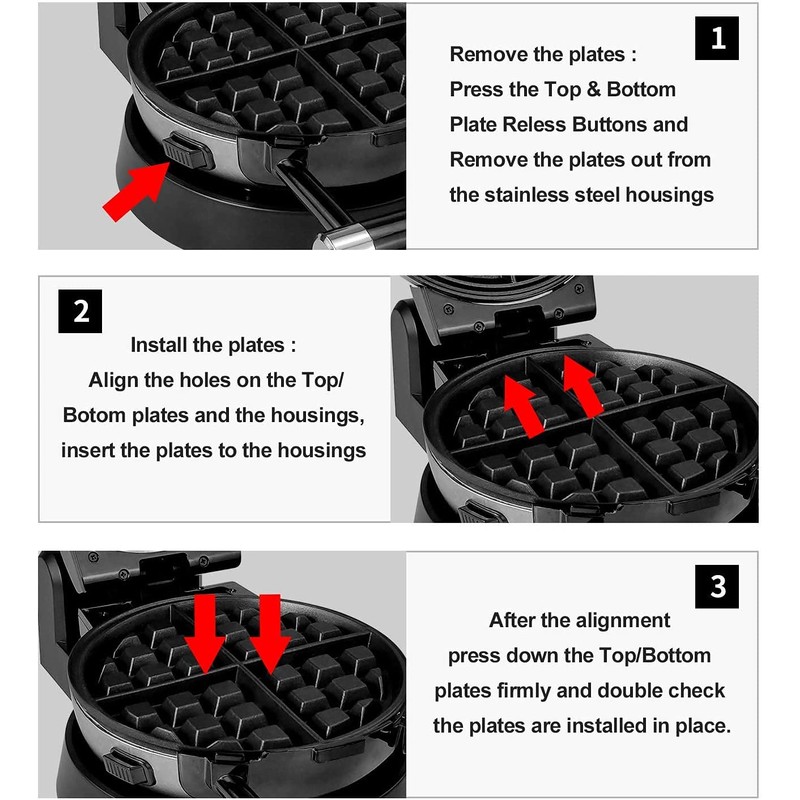 1

Remove the plates :
Press the Top & Bottom Plate Reless Buttons and Remove the plates out from the stainless steel housings

2

Install the plates :
Align the holes on the Top/ Botom plates and the housings, insert the plates to the housings

3

After the alignment press down the Top/Bottom plates firmly and double check the plates are installed in place.