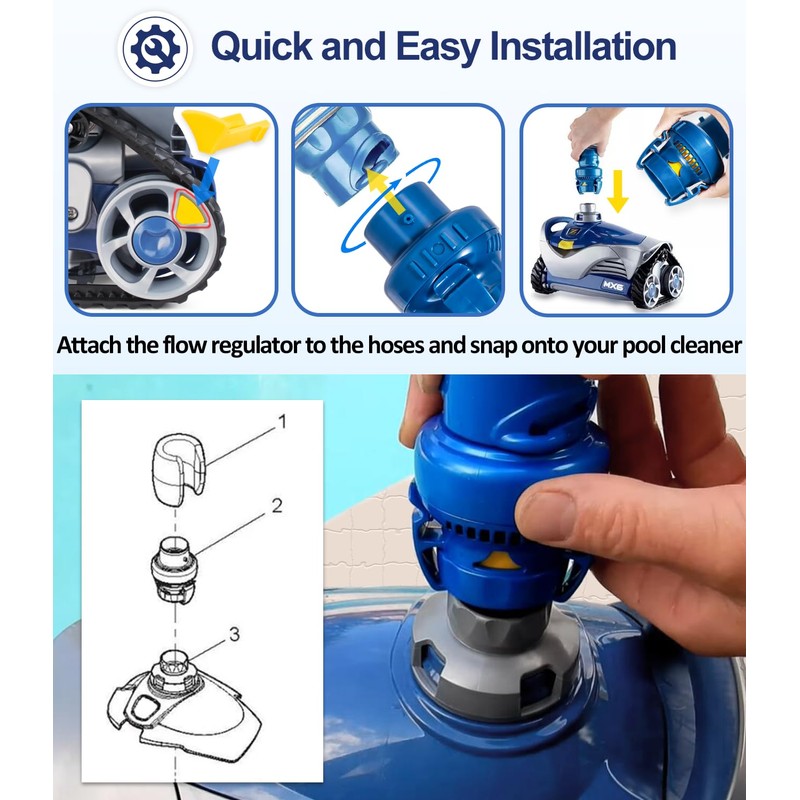 Quick and Easy Installation

MX6

Attach the flow regulator to the hoses and snap onto your pool cleaner

1

2

3