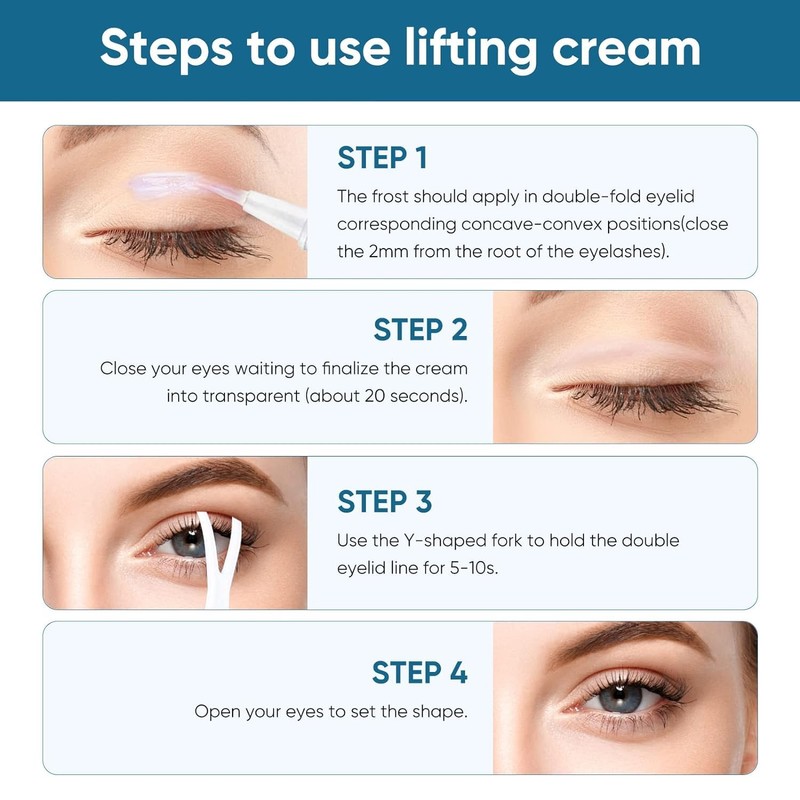 Steps to use lifting cream

STEP 1
The frost should apply in double-fold eyelid corresponding concave-convex positions(close the 2mm from the root of the eyelashes).

STEP 2
Close your eyes waiting to finalize the cream into transparent (about 20 seconds).

STEP 3
Use the Y-shaped fork to hold the double eyelid line for 5-10s.

STEP 4
Open your eyes to set the shape.