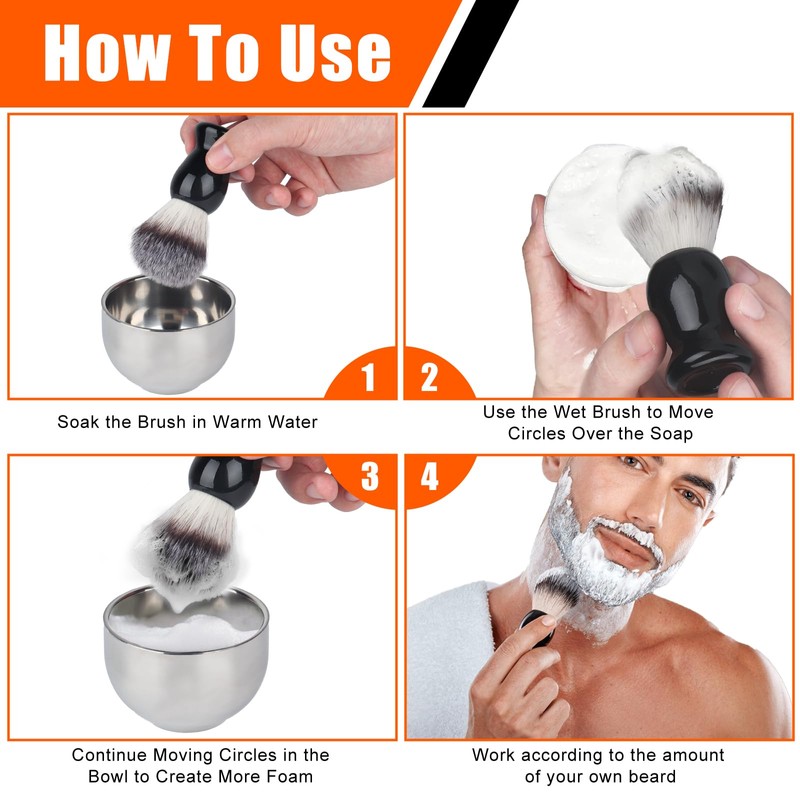 How To Use

1

Soak the Brush in Warm Water

2

Use the Wet Brush to Move Circles Over the Soap

3

Continue Moving Circles in the Bowl to Create More Foam

4

Work according to the amount of your own beard