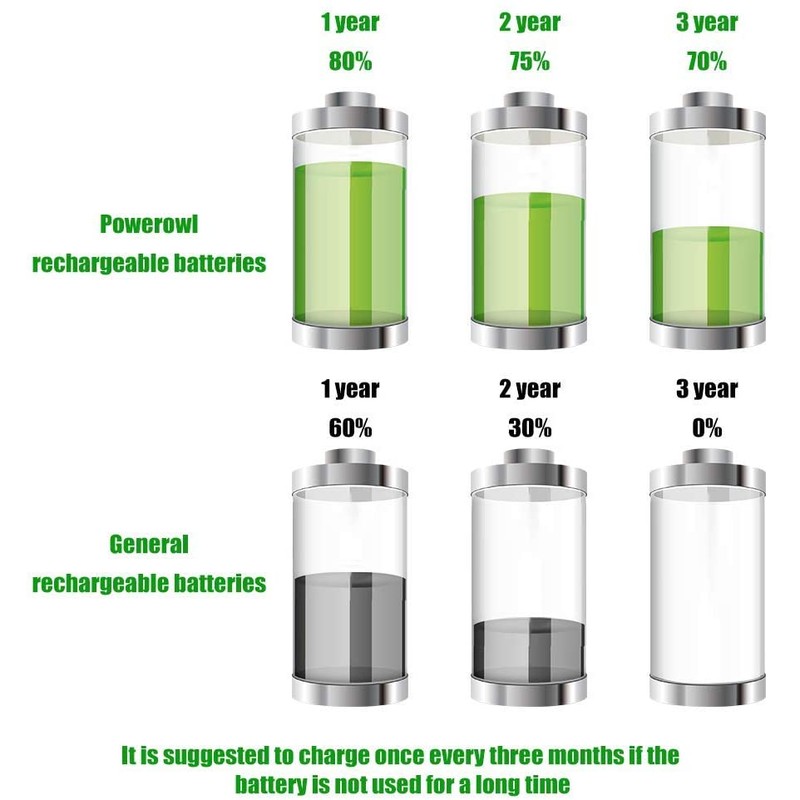 1 year
80%

2 year
75%

3 year
70%

Powerowl
rechargeable batteries

1 year
60%

2 year
30%

3 year
0%

General
rechargeable batteries

It is suggested to charge once every three months if the battery is not used for a long time