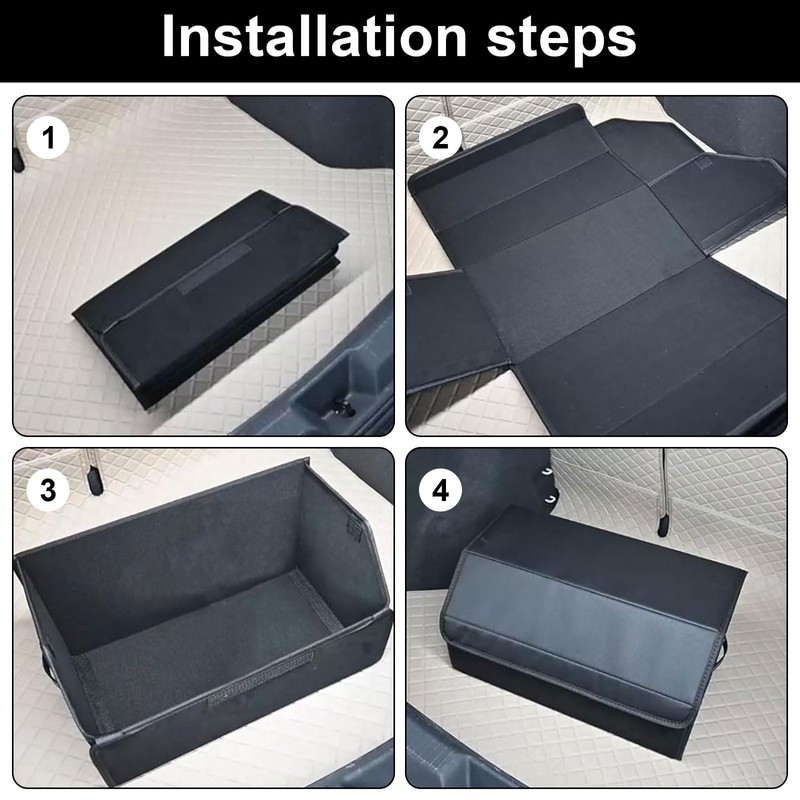 Installation steps

1

2

3

4