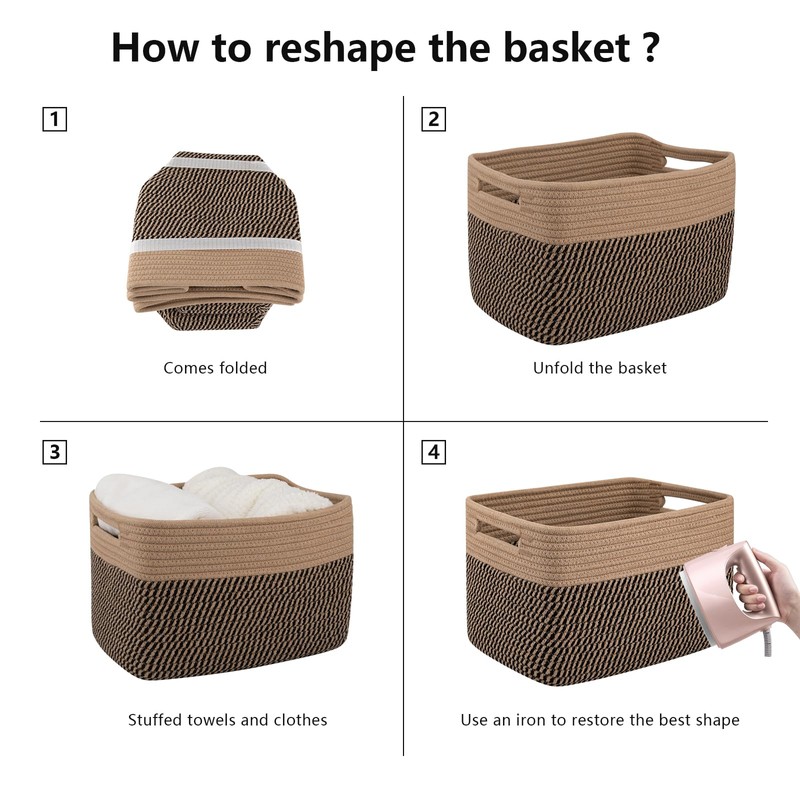 How to reshape the basket ?

1

Comes folded

2

Unfold the basket

3

Stuffed towels and clothes

4

Use an iron to restore the best shape