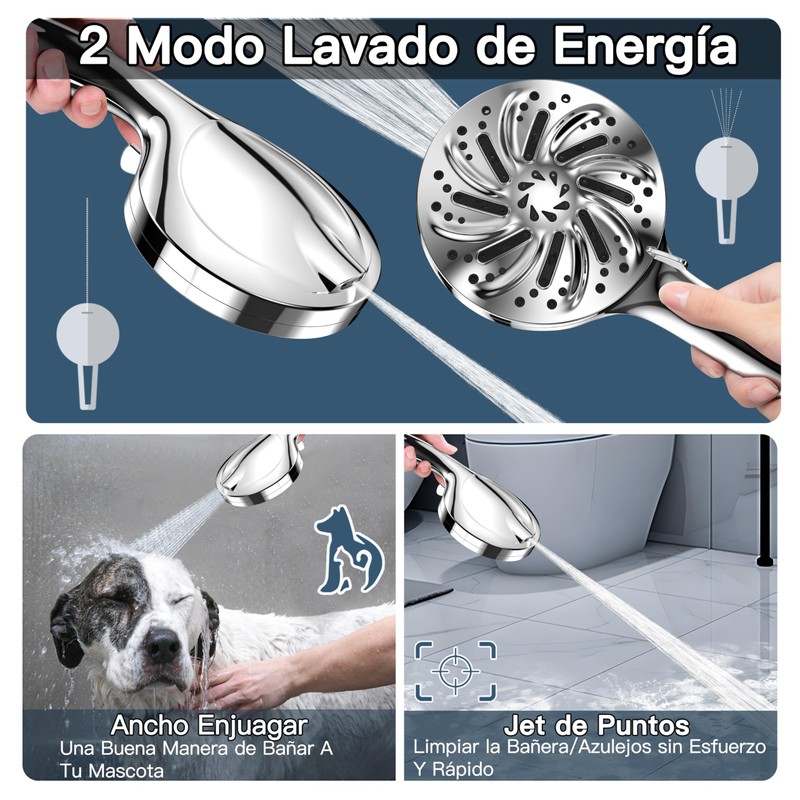 2 Modo Lavado de Energía

Ancho Enjuagar
Una Buena Manera de Bañar A Tu Mascota

Jet de Puntos
Limpiar la Bañera/Azulejos sin Esfuerzo Y Rápido