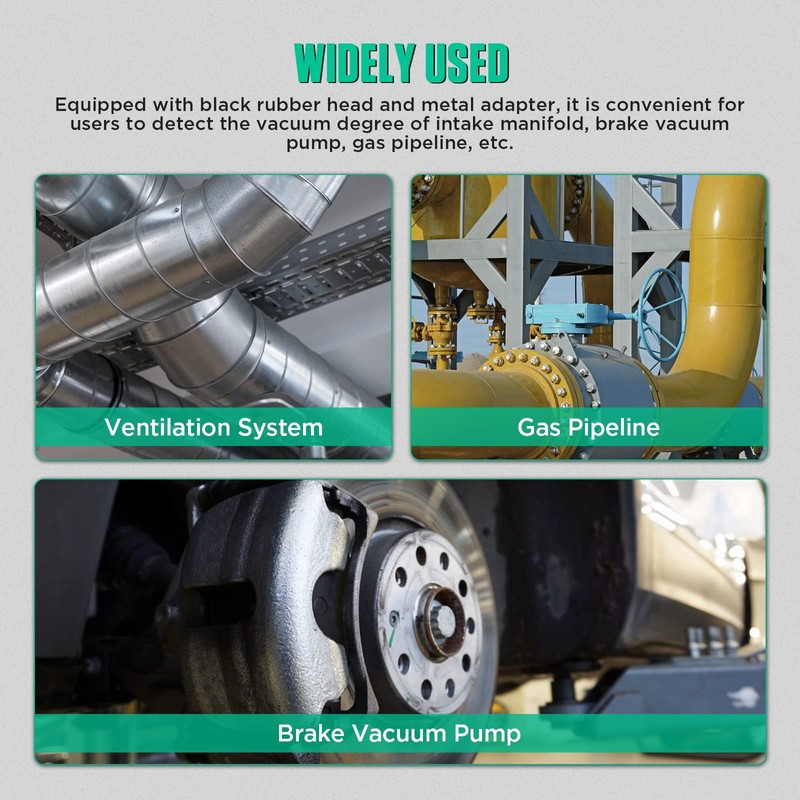 WIDELY USED

Equipped with black rubber head and metal adapter, it is convenient for users to detect the vacuum degree of intake manifold, brake vacuum pump, gas pipeline, etc.

Ventilation System

Gas Pipeline

Brake Vacuum Pump