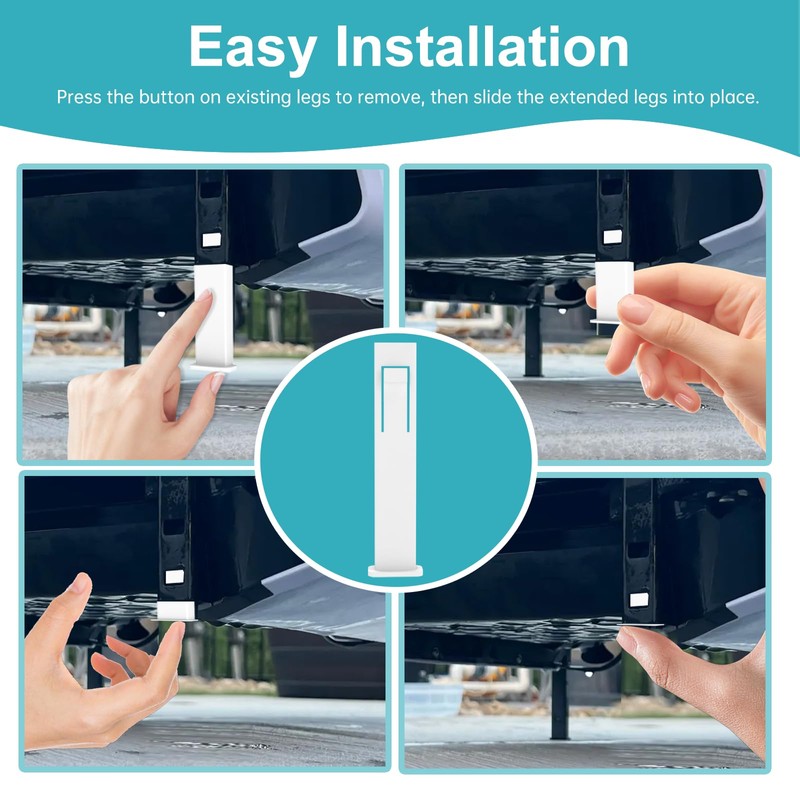 Easy Installation

Press the button on existing legs to remove, then slide the extended legs into place.