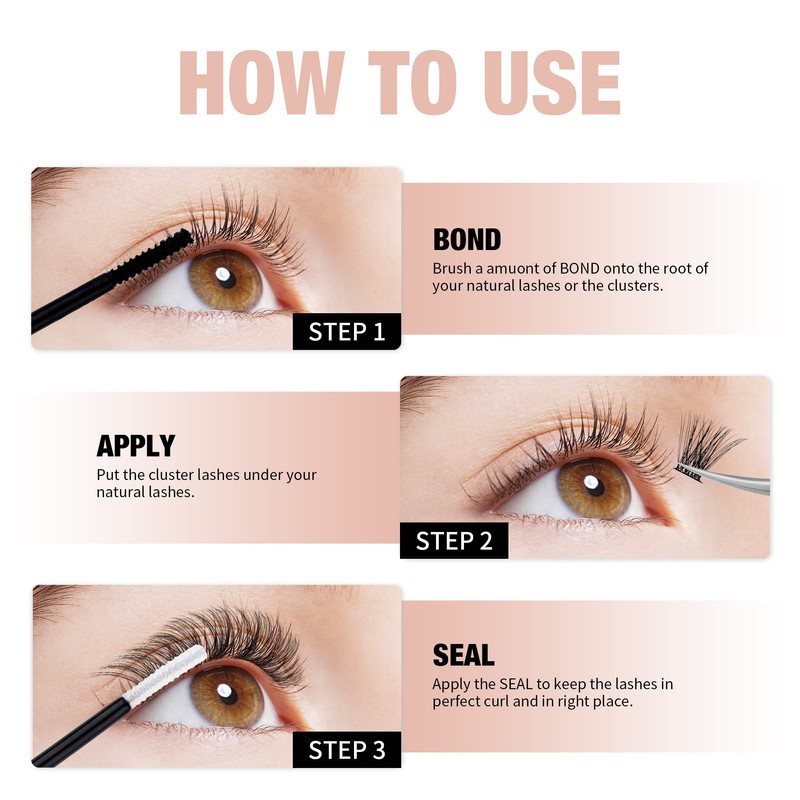 HOW TO USE

STEP 1

BOND
Brush a amuont of BOND onto the root of your natural lashes or the clusters.

APPLY
Put the cluster lashes under your natural lashes.

STEP 2

STEP 3

SEAL
Apply the SEAL to keep the lashes in perfect curl and in right place.