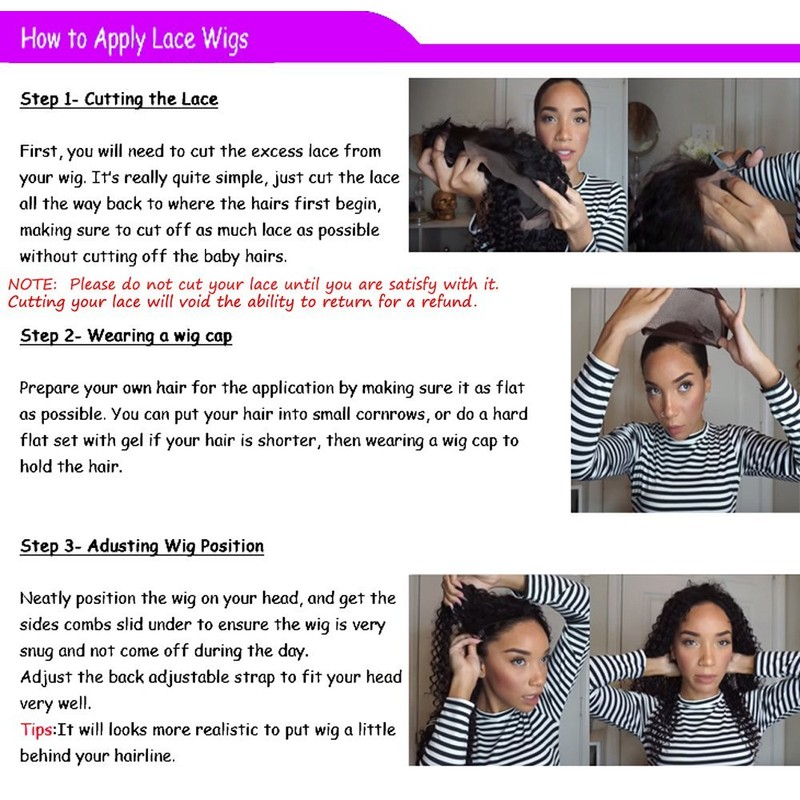 How to Apply Lace Wigs

Step 1- Cutting the Lace

First, you will need to cut the excess lace from your wig. It's really quite simple, just cut the lace all the way back to where the hairs first begin, making sure to cut off as much lace as possible without cutting off the baby hairs.

NOTE: Please do not cut your lace until you are satisfy with it. Cutting your lace will void the ability to return for a refund.

Step 2- Wearing a wig cap

Prepare your own hair for the application by making sure it as flat as possible. You can put your hair into small cornrows, or do a hard flat set with gel if your hair is shorter, then wearing a wig cap to hold the hair.

Step 3- Adusting Wig Position

Neatly position the wig on your head, and get the sides combs slid under to ensure the wig is very snug and not come off during the day.
Adjust the back adjustable strap to fit your head very well.
Tips:It will looks more realistic to put wig a little behind your hairline.