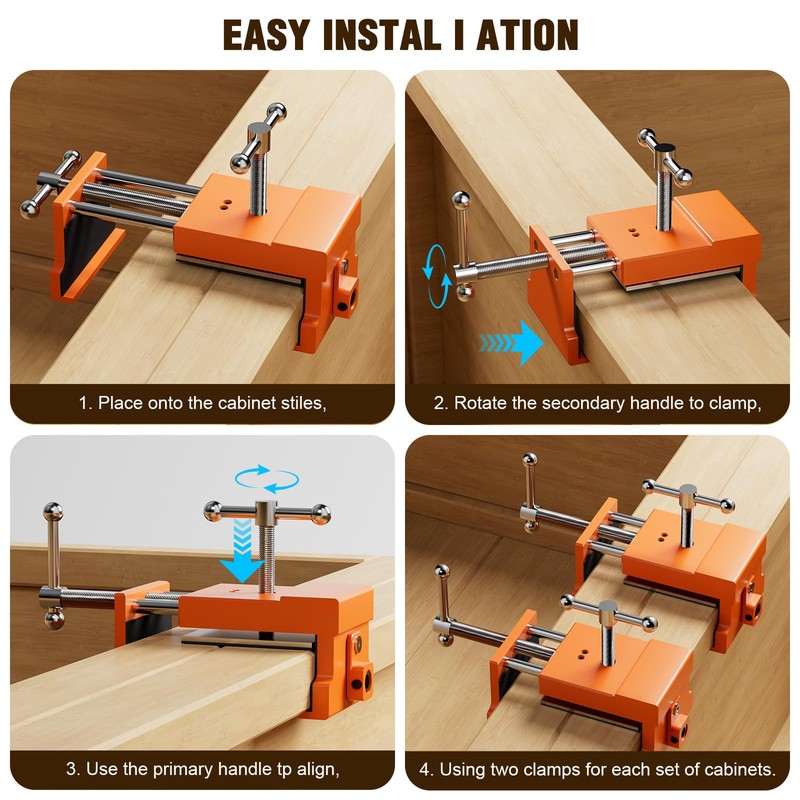 EASY INSTAL I ATION

1. Place onto the cabinet stiles,

2. Rotate the secondary handle to clamp,

3. Use the primary handle tp align,

4. Using two clamps for each set of cabinets.