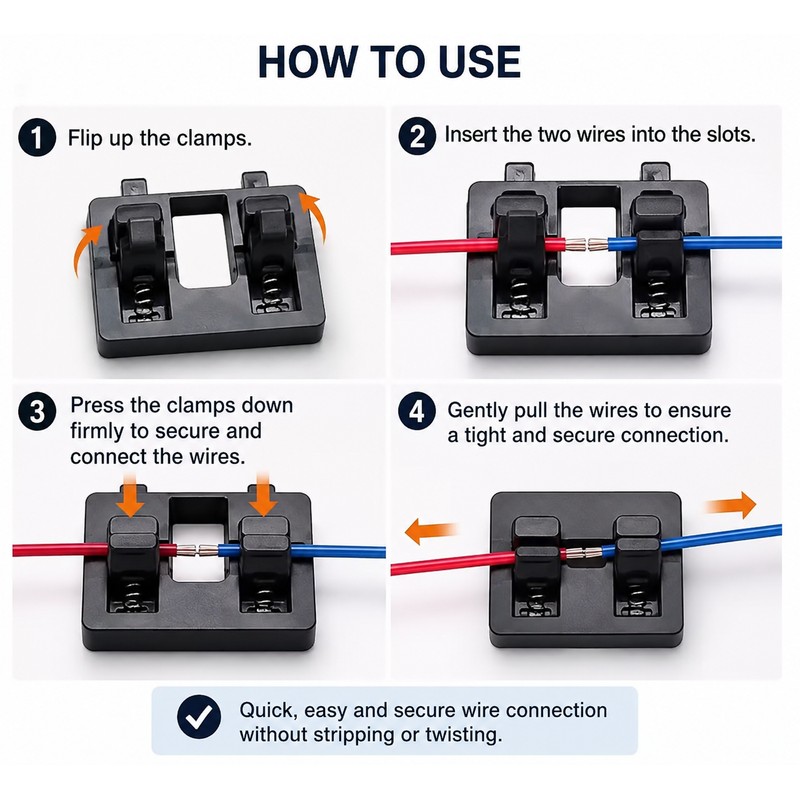 HOW TO USE

1 Flip up the clamps.

2 Insert the two wires into the slots.

3 Press the clamps down firmly to secure and connect the wires.

4 Gently pull the wires to ensure a tight and secure connection.

Quick, easy and secure wire connection without stripping or twisting.