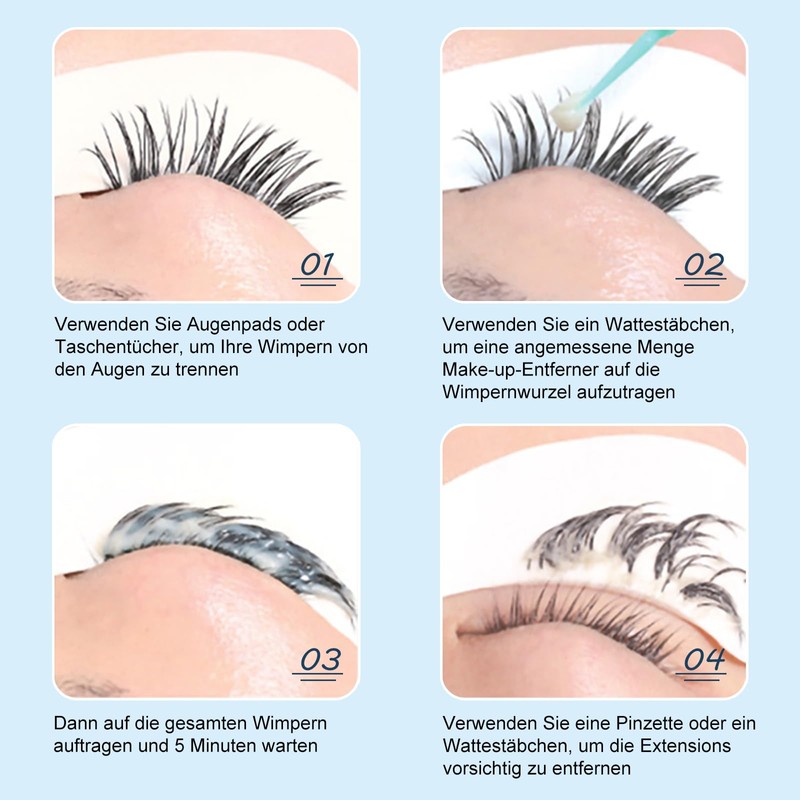 01

Verwenden Sie Augenpads oder Taschentücher, um Ihre Wimpern von den Augen zu trennen

02

Verwenden Sie ein Wattestäbchen, um eine angemessene Menge Make-up-Entferner auf die Wimpernwurzel aufzutragen

03

Dann auf die gesamten Wimpern auftragen und 5 Minuten warten

04

Verwenden Sie eine Pinzette oder ein Wattestäbchen, um die Extensions vorsichtig zu entfernen