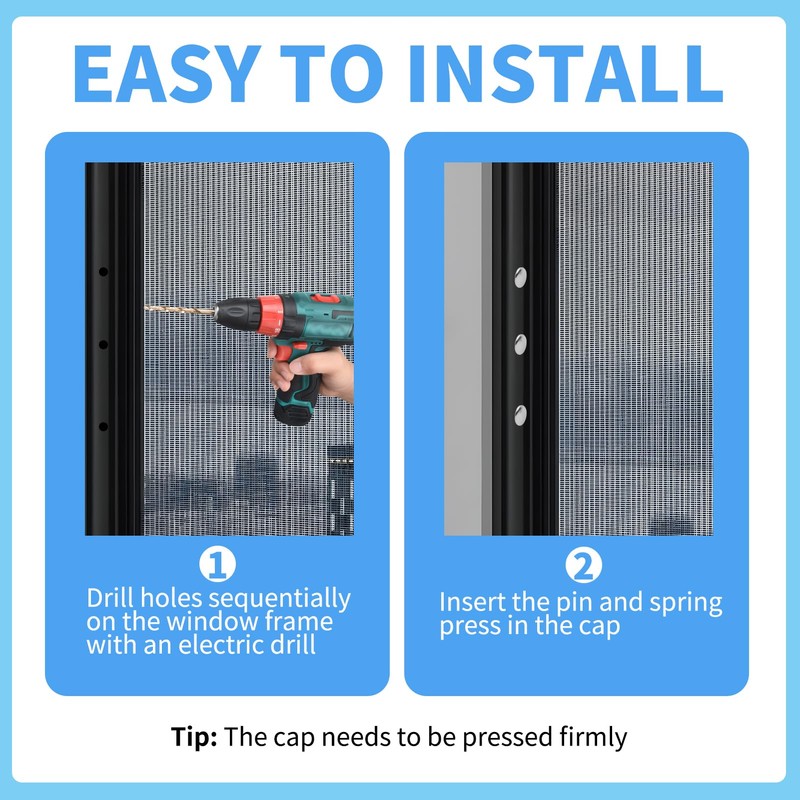 EASY TO INSTALL

1
Drill holes sequentially on the window frame with an electric drill

2
Insert the pin and spring press in the cap

Tip: The cap needs to be pressed firmly