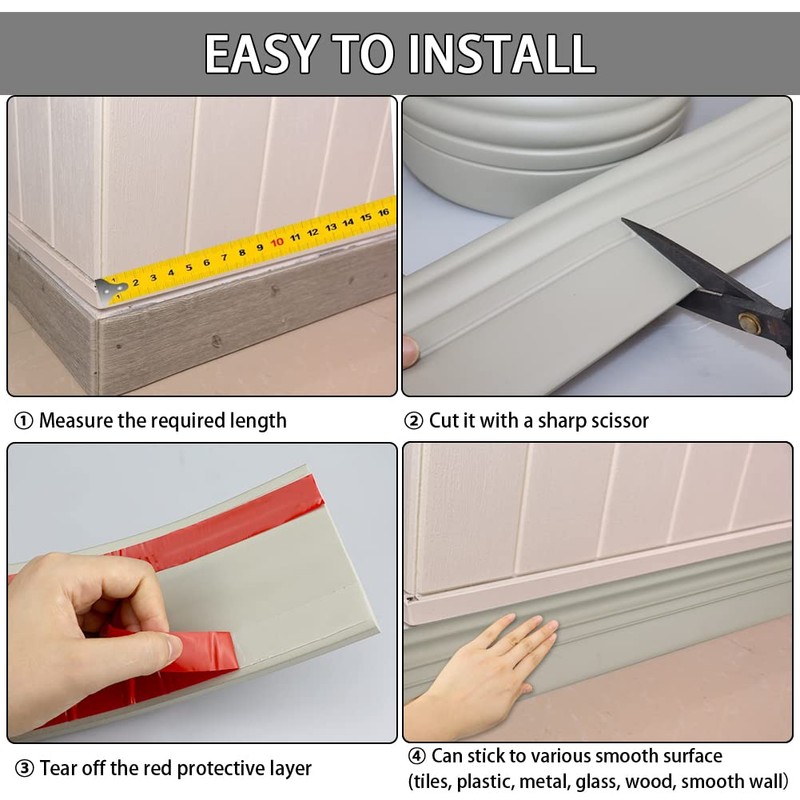 EASY TO INSTALL

1 2 3 4 5 6 7 8 9 10 11 12 13 14 15 16

① Measure the required length

② Cut it with a sharp scissor

③ Tear off the red protective layer

④ Can stick to various smooth surface (tiles, plastic, metal, glass, wood, smooth wall)