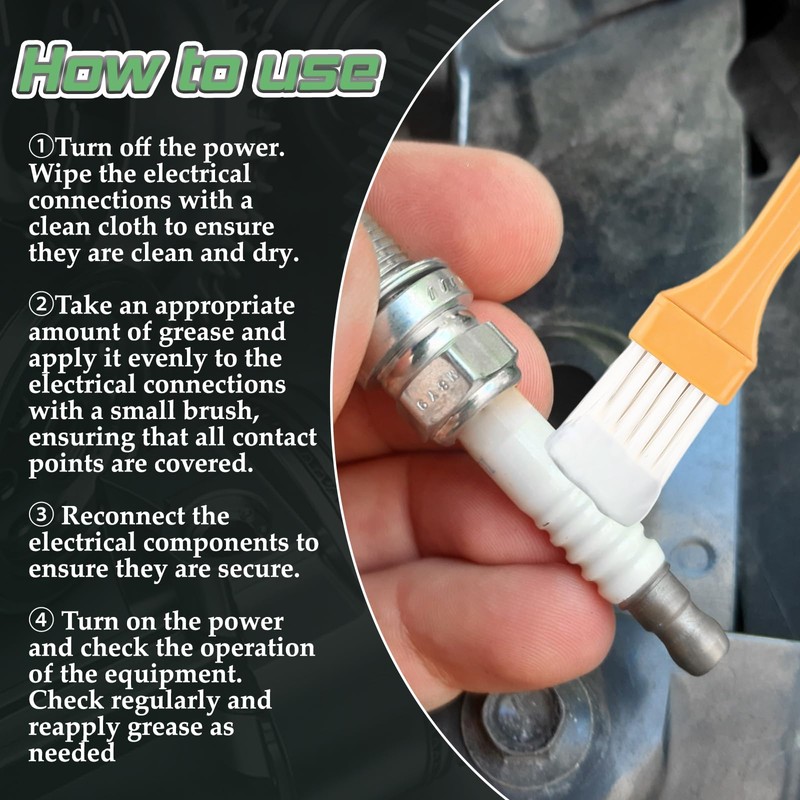 How to use

①Turn off the power. Wipe the electrical connections with a clean cloth to ensure they are clean and dry.

②Take an appropriate amount of grease and apply it evenly to the electrical connections with a small brush, ensuring that all contact points are covered.

③ Reconnect the electrical components to ensure they are secure.

④ Turn on the power and check the operation of the equipment. Check regularly and reapply grease as needed