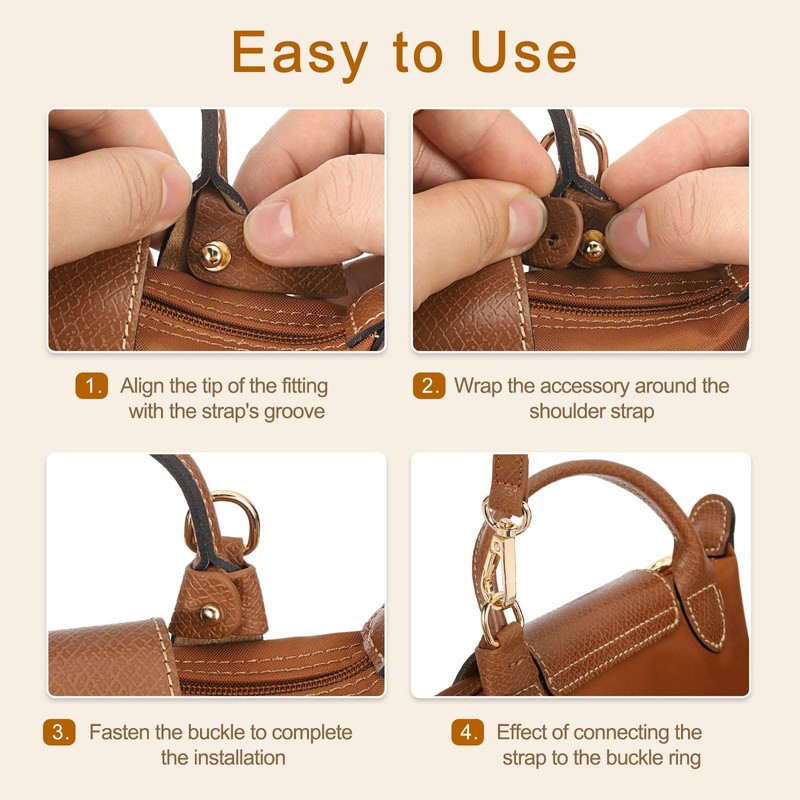 Easy to Use

1. Align the tip of the fitting with the strap's groove

2. Wrap the accessory around the shoulder strap

3. Fasten the buckle to complete the installation

4. Effect of connecting the strap to the buckle ring